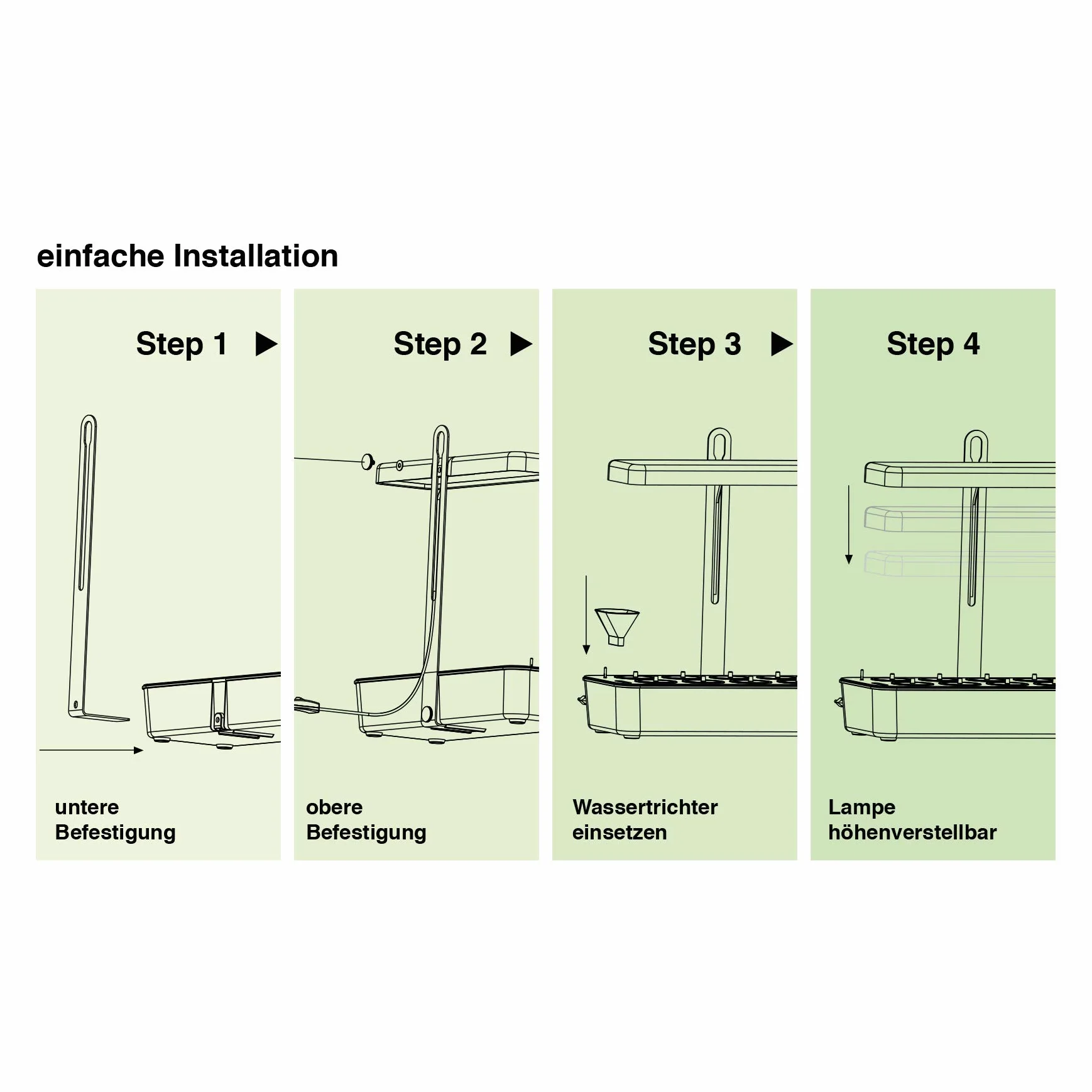 einfache Installation

Step 1 ▶

untere Befestigung

Step 2 ▶

obere Befestigung

Step 3 ▶

Wassertrichter einsetzen

Step 4

Lampe höhenverstellbar