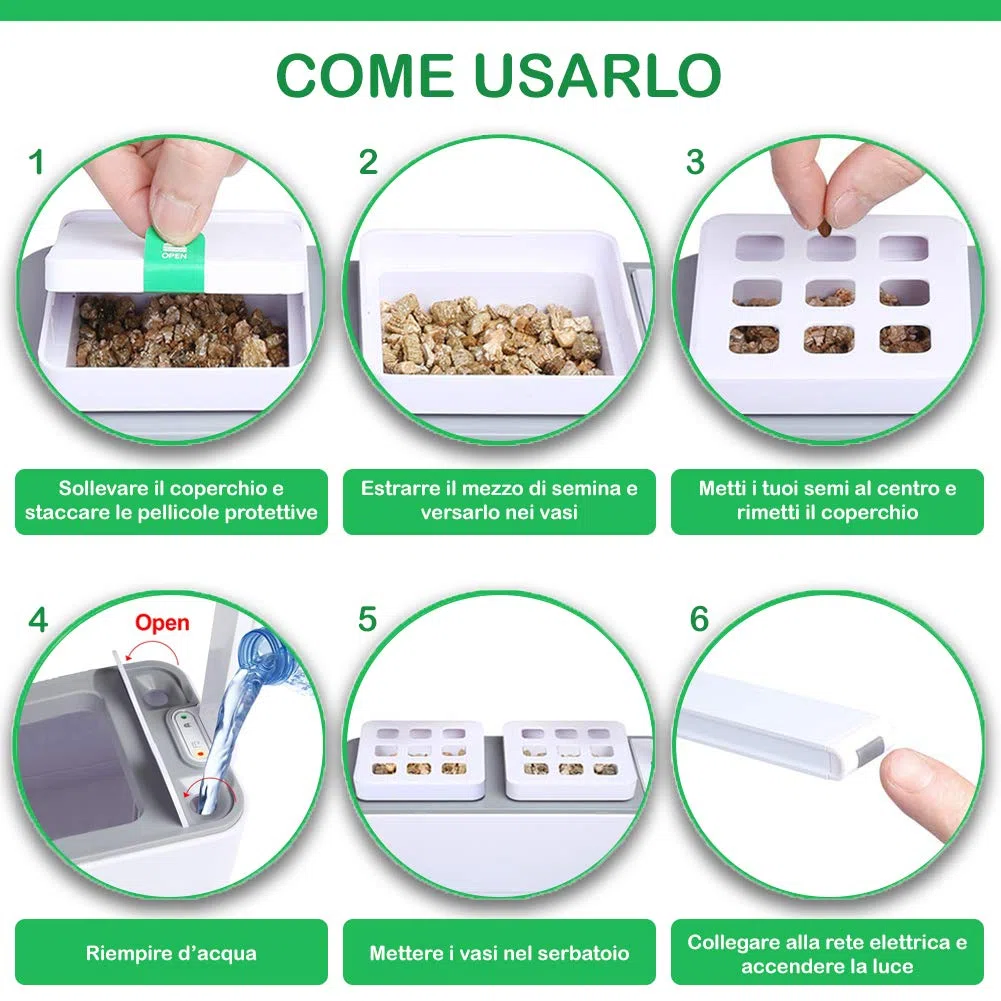 COME USARLO

1

OPEN

Sollevare il coperchio e staccare le pellicole protettive

2

Estrarre il mezzo di semina e versarlo nei vasi

3

Metti i tuoi semi al centro e rimetti il coperchio

4

Open

Riempire d'acqua

5

Mettere i vasi nel serbatoio

6

Collegare alla rete elettrica e accendere la luce