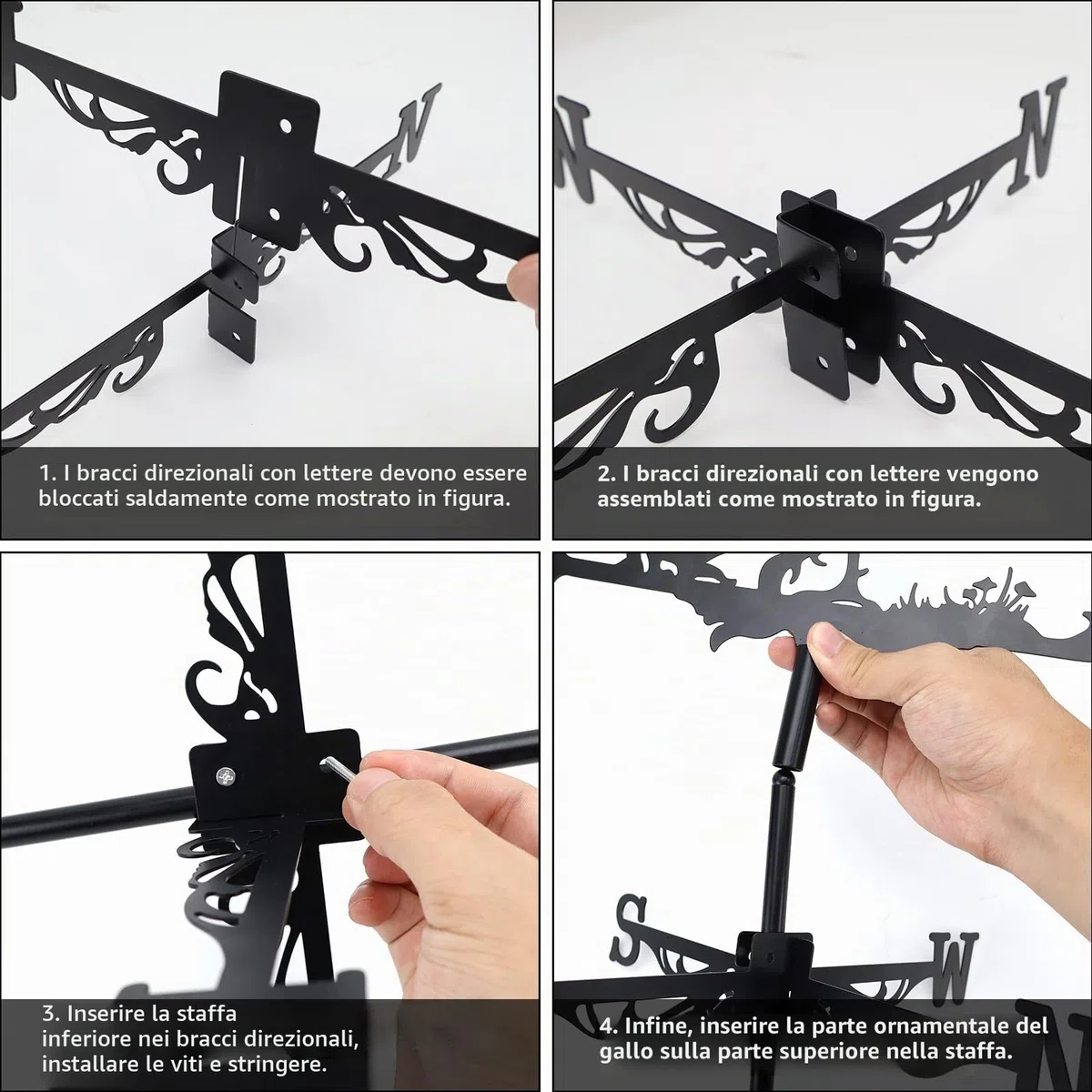 S

N

1. I bracci direzionali con lettere devono essere bloccati saldamente come mostrato in figura.

N

N

2. I bracci direzionali con lettere vengono assemblati come mostrato in figura.

3. Inserire la staffa inferiore nei bracci direzionali, installare le viti e stringere.

S

W

N

4. Infine, inserire la parte ornamentale del gallo sulla parte superiore nella staffa.