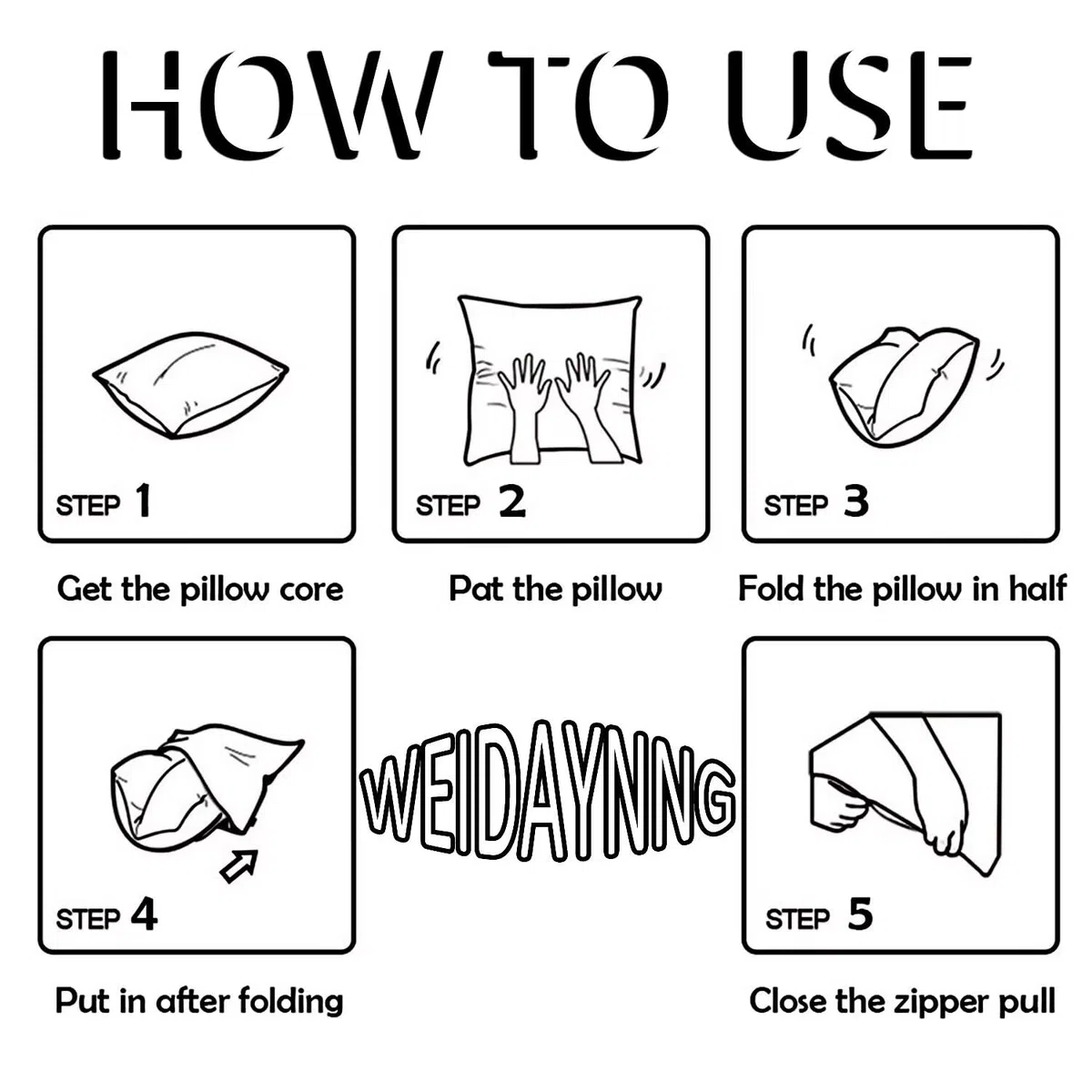 HOW TO USE

STEP 1

Get the pillow core

STEP 2

Pat the pillow

STEP 3

Fold the pillow in half

STEP 4

Put in after folding

WEIDAYNNG

STEP 5

Close the zipper pull