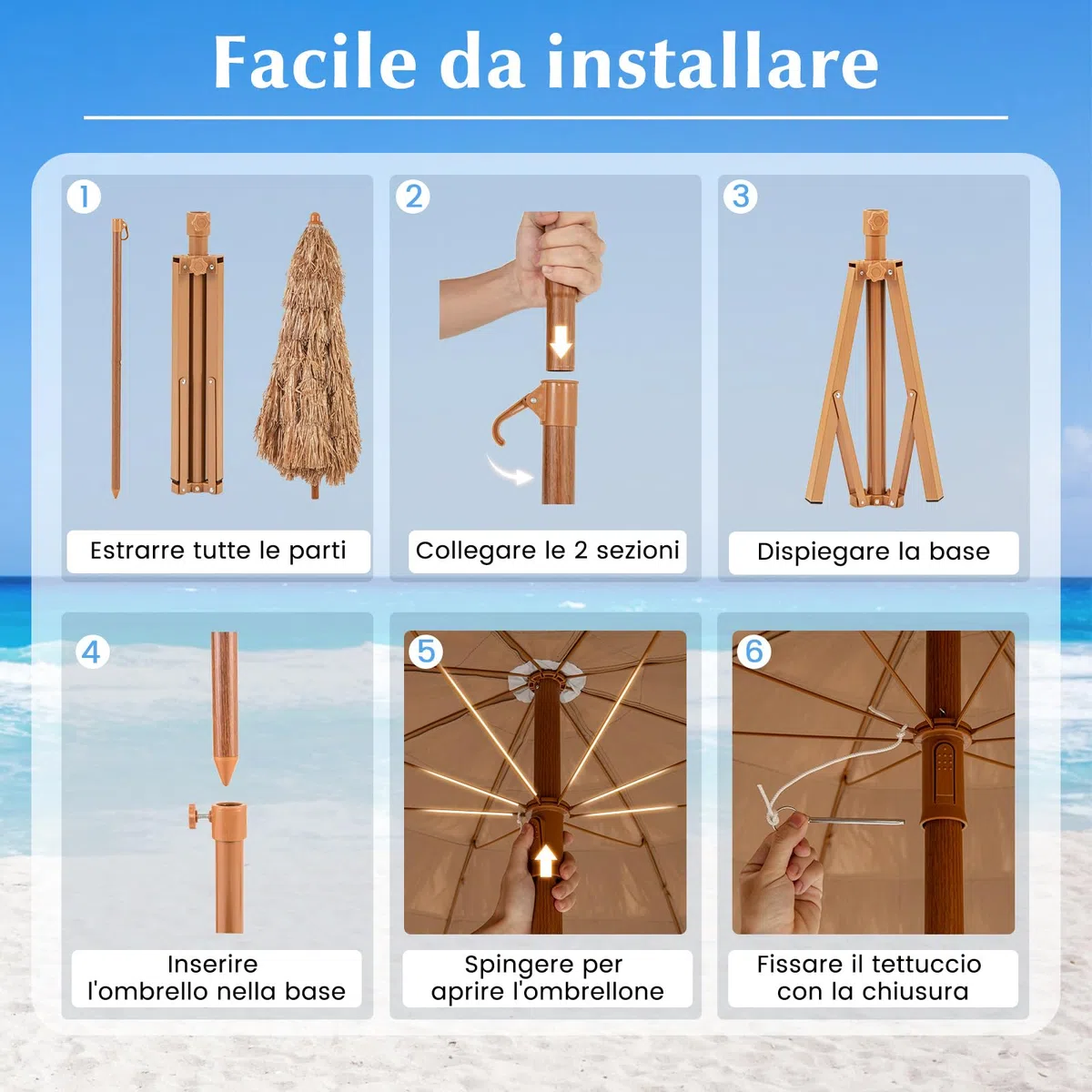 Facile da installare

1
Estrarre tutte le parti

2
Collegare le 2 sezioni

3
Dispiegare la base

4
Inserire l'ombrello nella base

5
Spingere per aprire l'ombrellone

6
Fissare il tettuccio con la chiusura