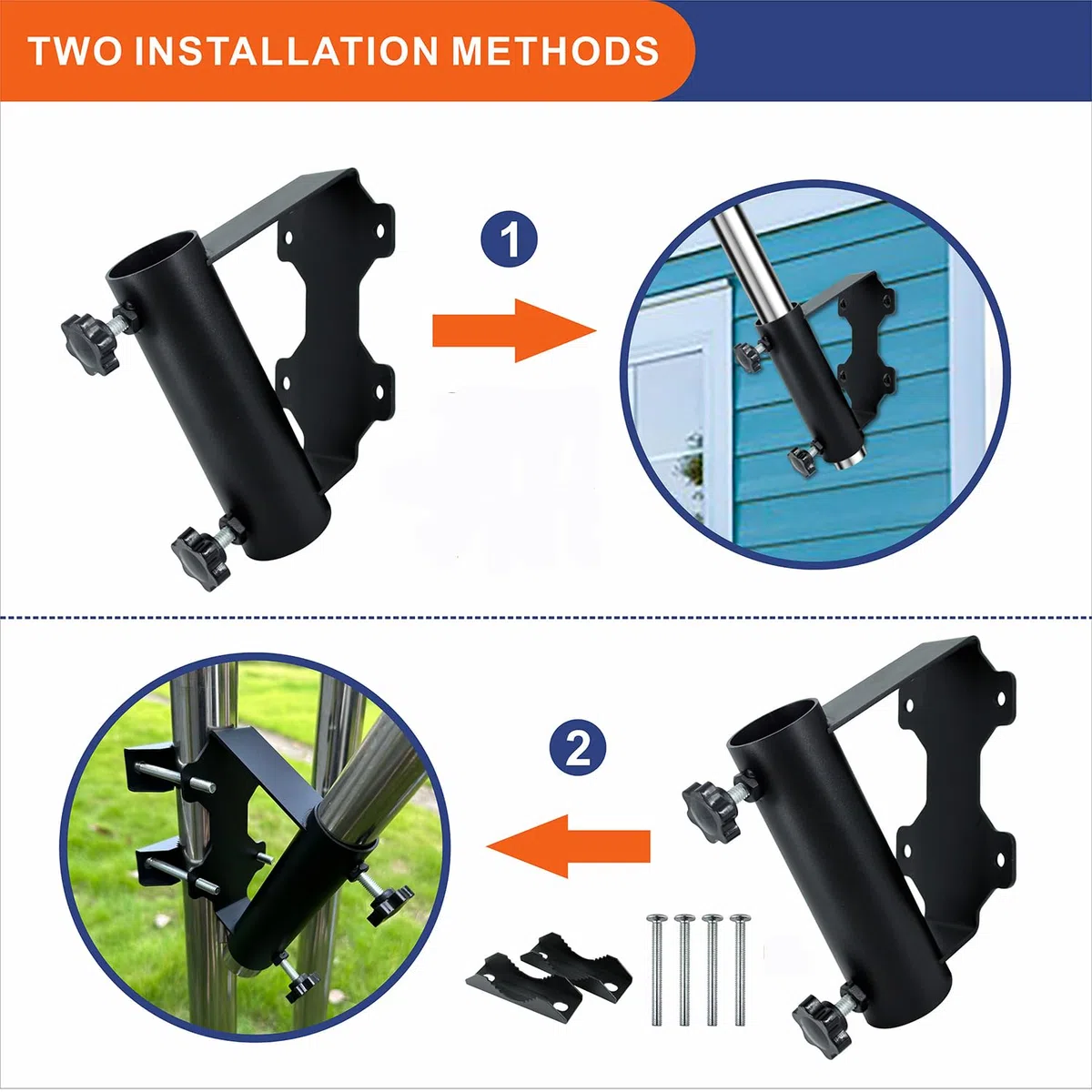 TWO INSTALLATION METHODS

1

2