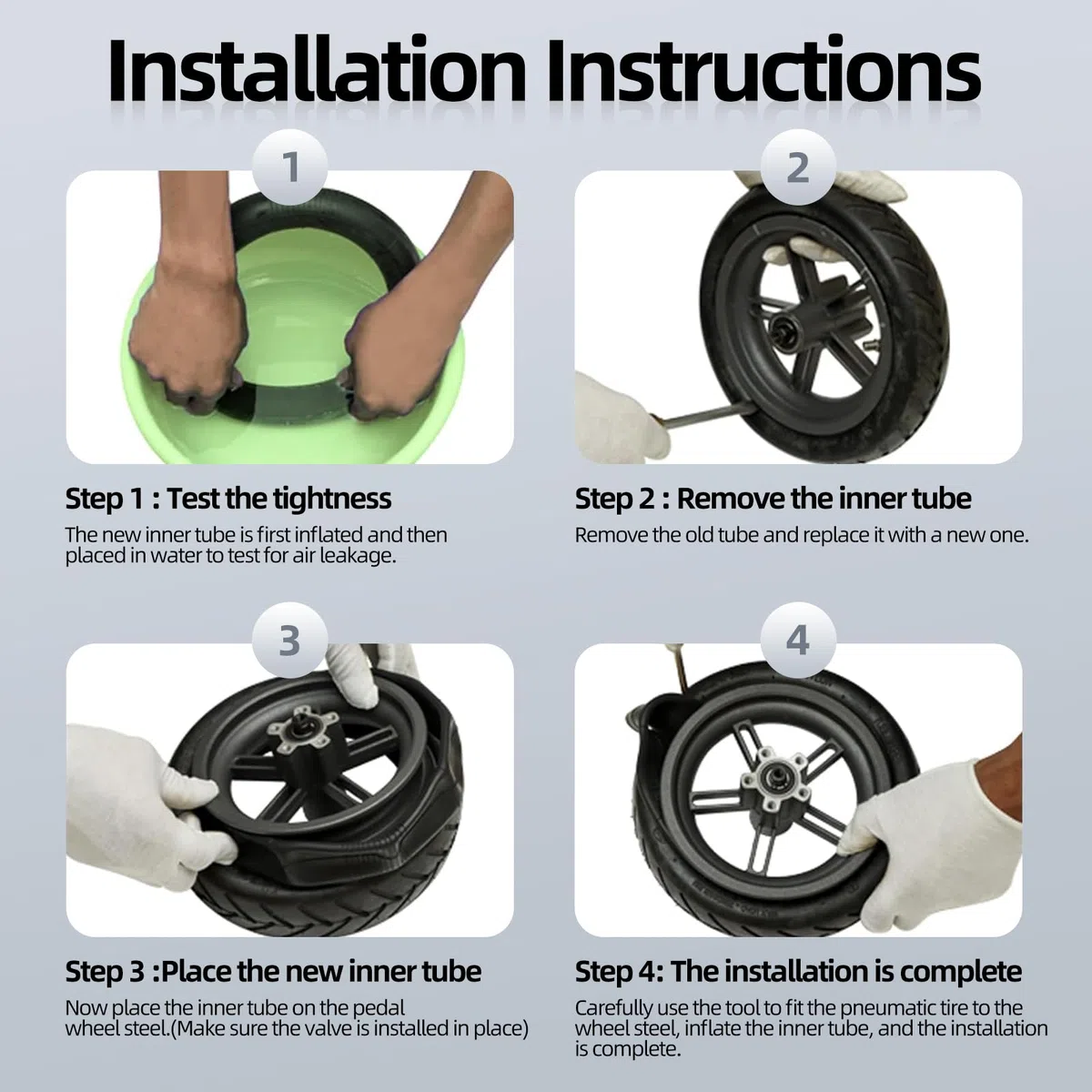 Installation Instructions

1

Step 1 : Test the tightness
The new inner tube is first inflated and then placed in water to test for air leakage.

2

Step 2 : Remove the inner tube
Remove the old tube and replace it with a new one.

3

Step 3 :Place the new inner tube
Now place the inner tube on the pedal wheel steel.(Make sure the valve is installed in place)

4

Step 4: The installation is complete
Carefully use the tool to fit the pneumatic tire to the wheel steel, inflate the inner tube, and the installation is complete.