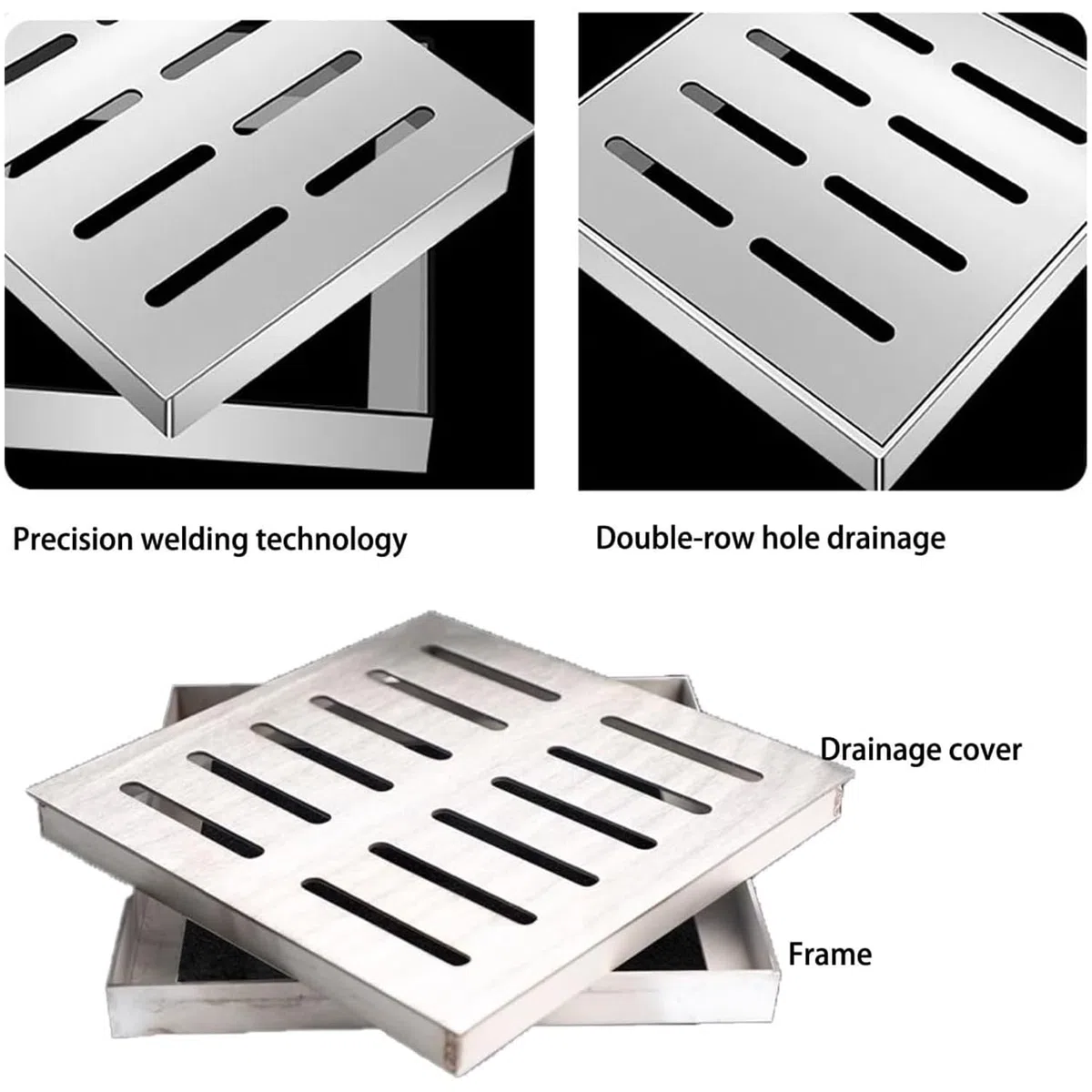 Precision welding technology

Double-row hole drainage

Drainage cover

Frame