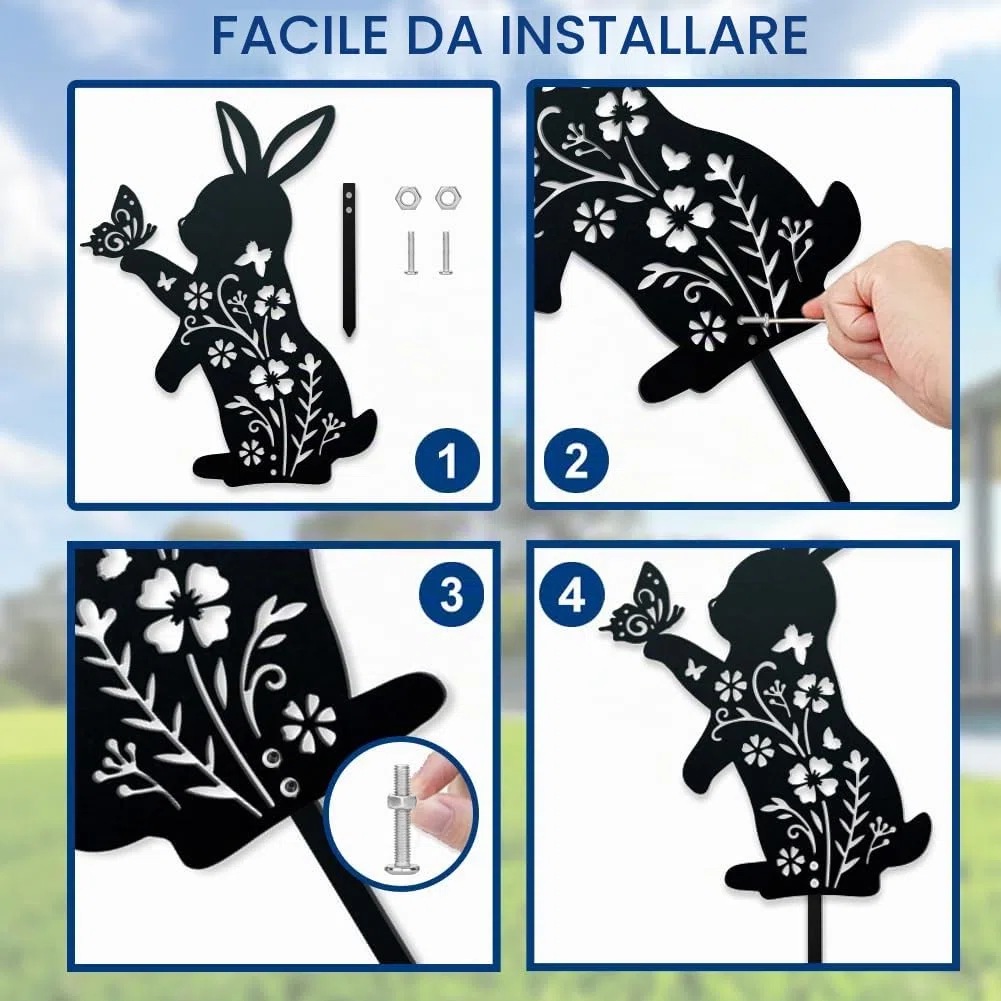 FACILE DA INSTALLARE

1

2

3

4