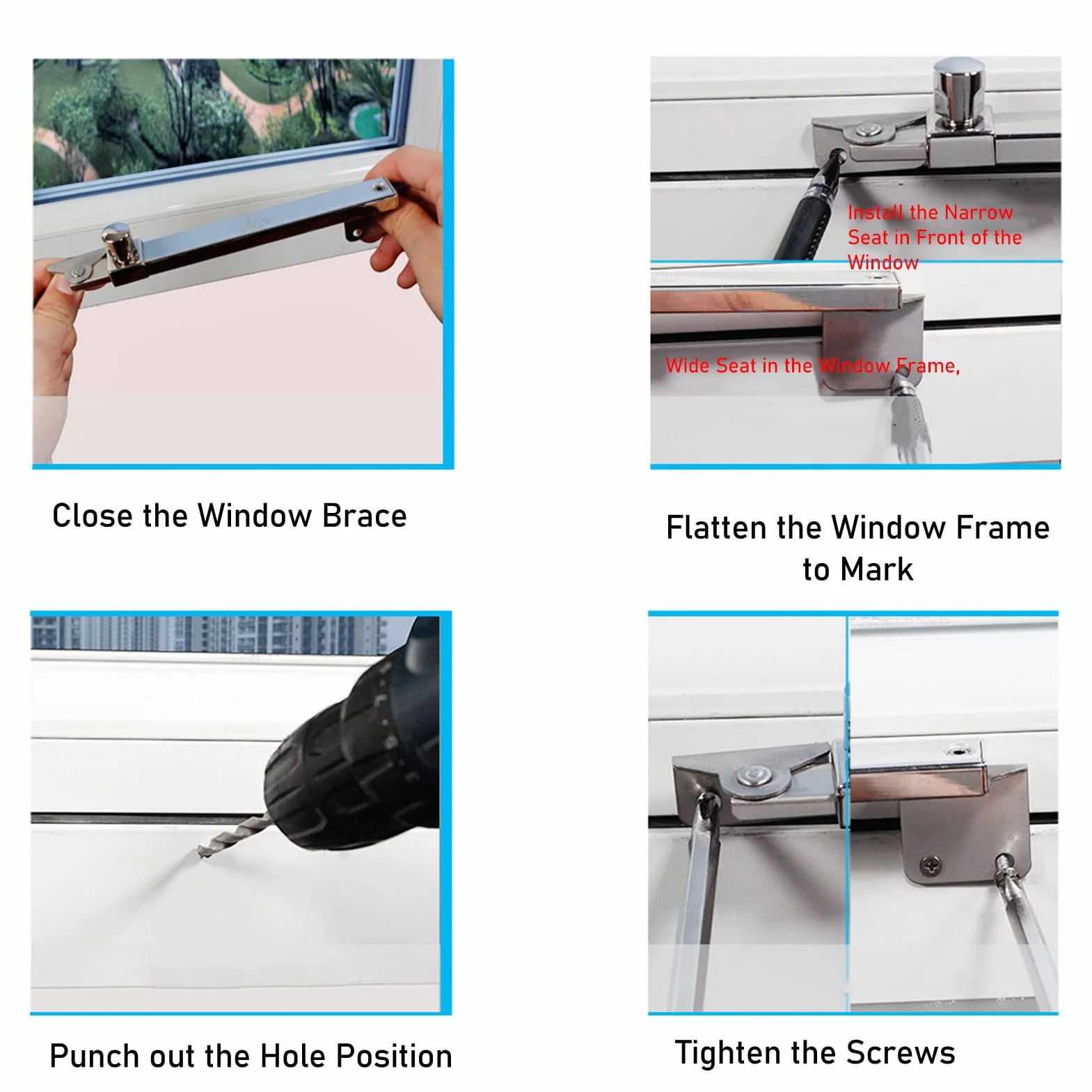 Close the Window Brace

Install the Narrow Seat in Front of the Window

Wide Seat in the Window Frame,

Flatten the Window Frame to Mark

Punch out the Hole Position

Tighten the Screws