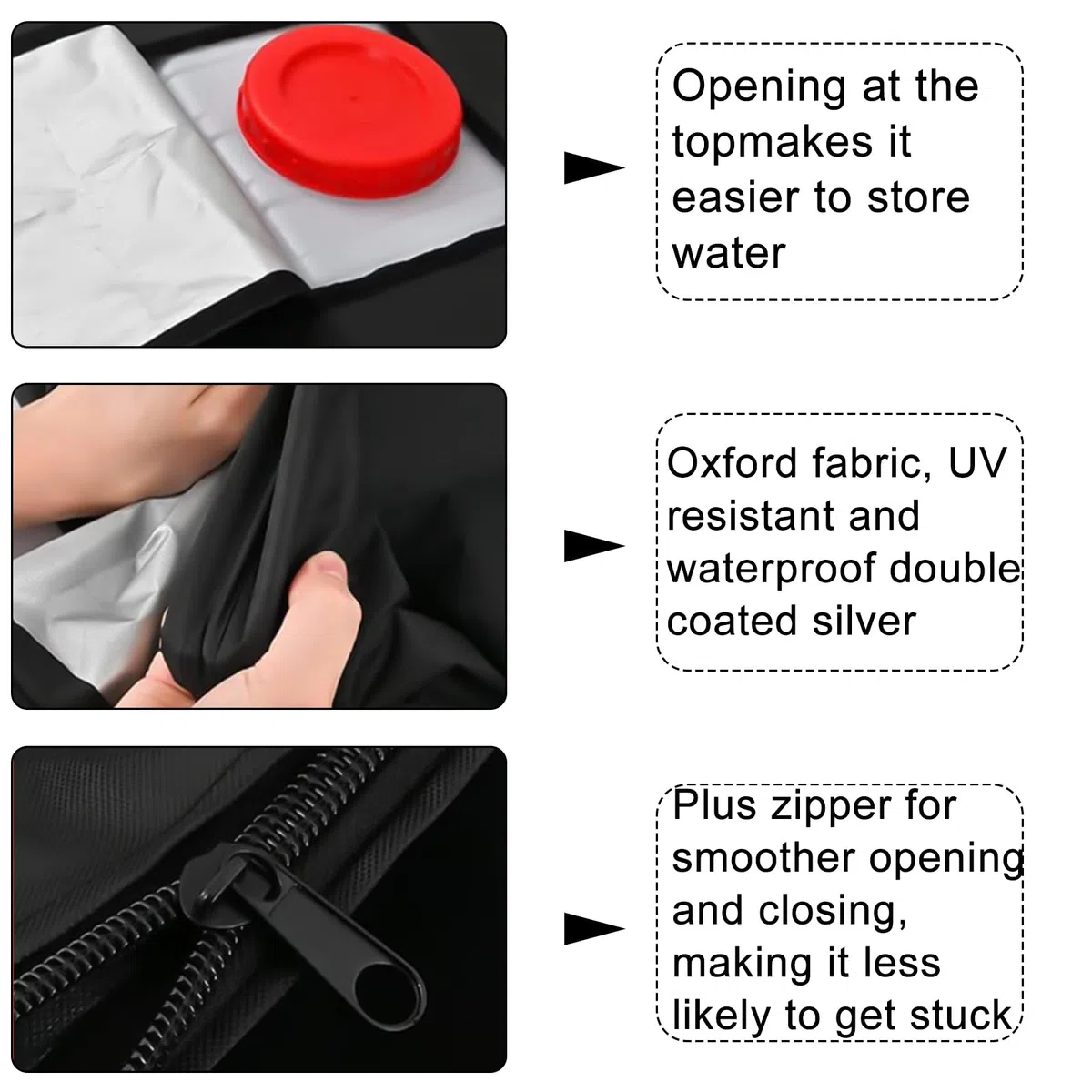 Opening at the topmakes it easier to store water

Oxford fabric, UV resistant and waterproof double coated silver

Plus zipper for smoother opening and closing, making it less likely to get stuck