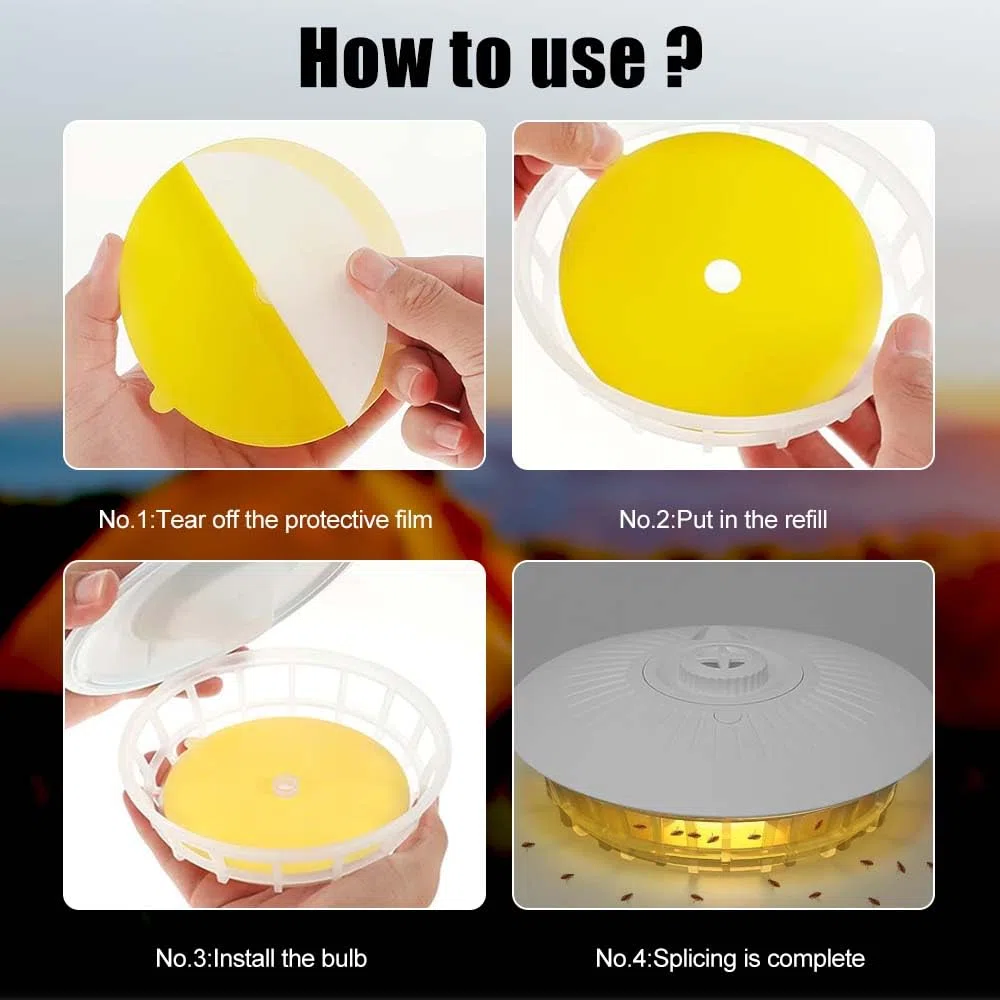 How to use ?

No.1:Tear off the protective film

No.2:Put in the refill

No.3:Install the bulb

No.4:Splicing is complete