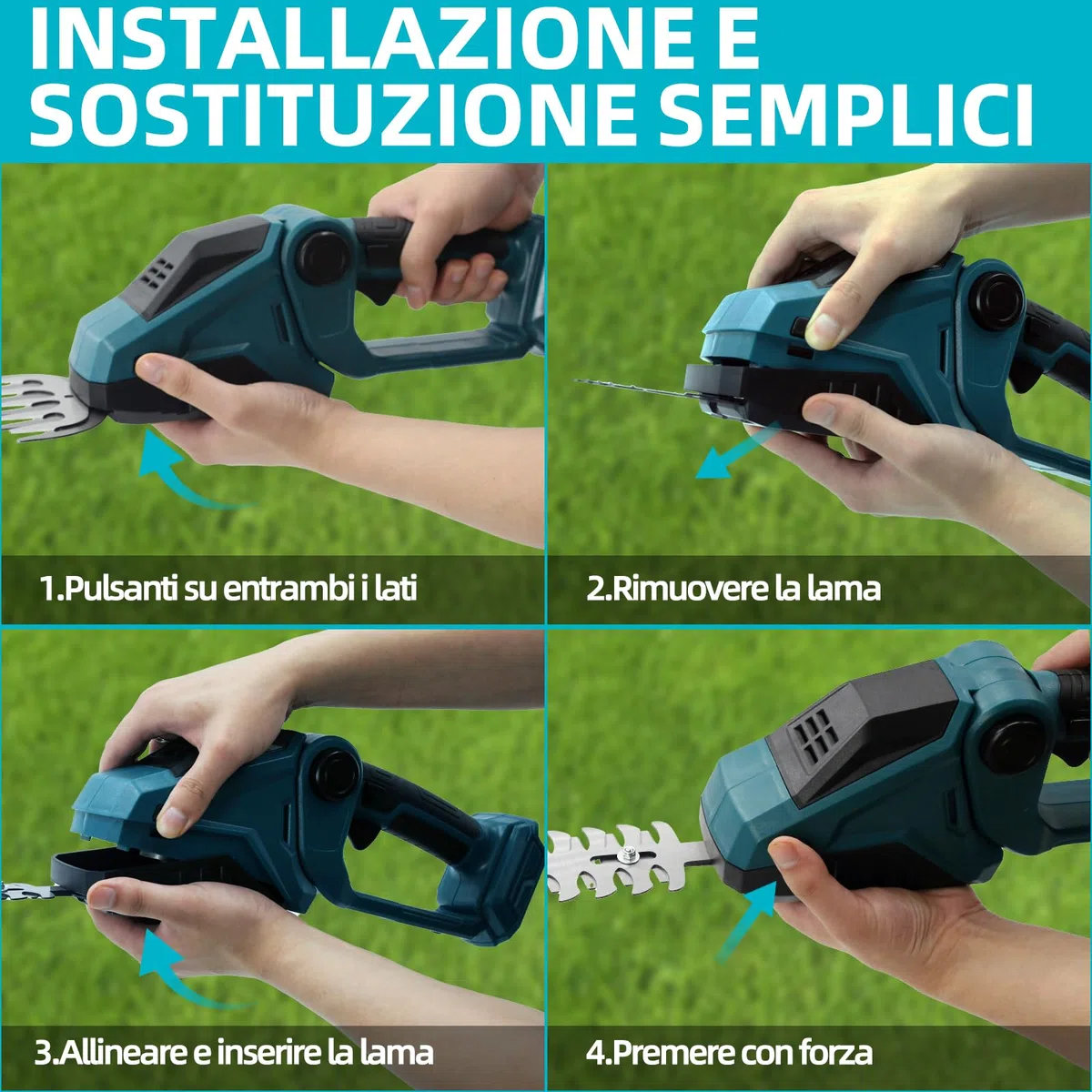 INSTALLAZIONE E SOSTITUZIONE SEMPLICI

1.Pulsanti su entrambi i lati

2.Rimuovere la lama

3.Allineare e inserire la lama

4.Premere con forza