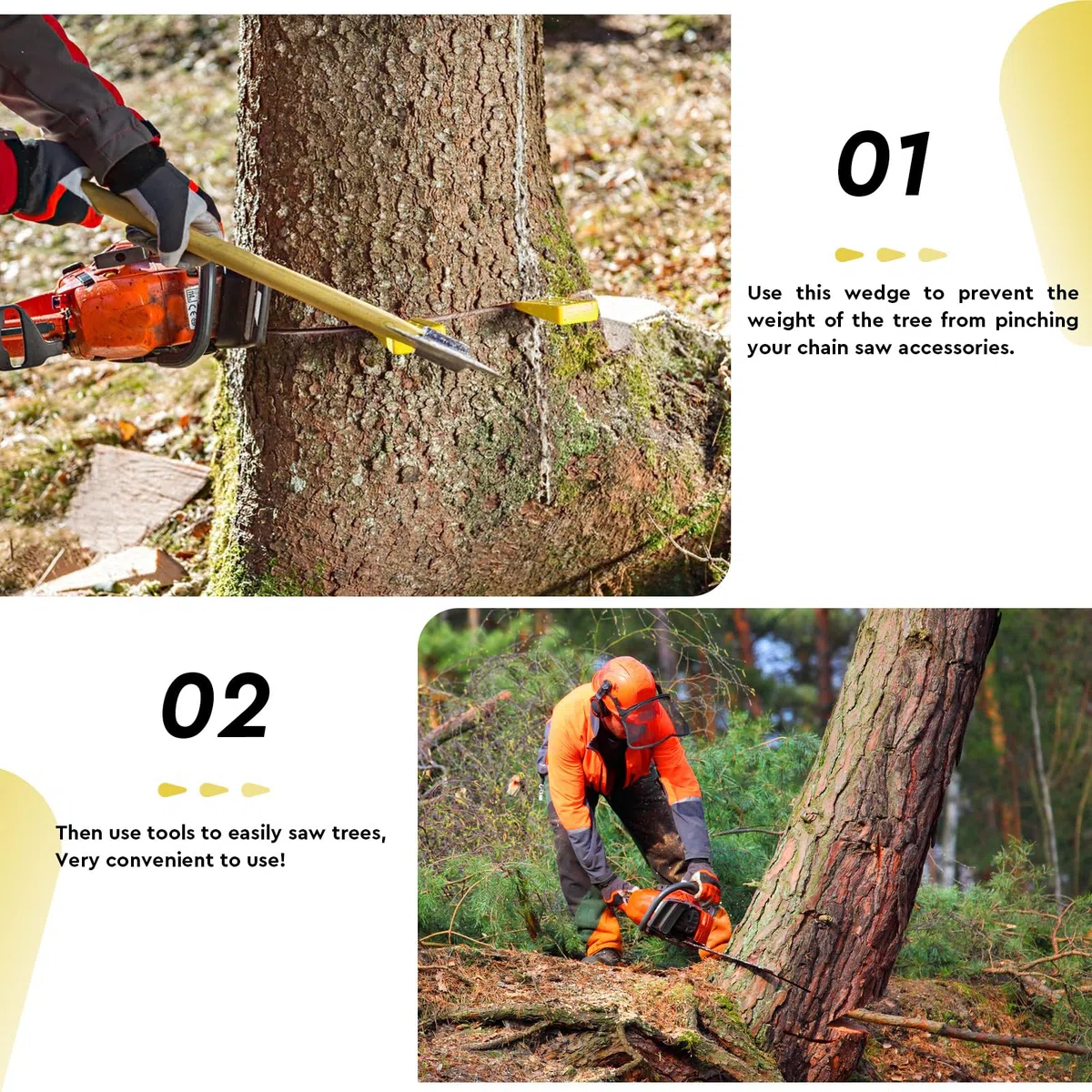 01

Use this wedge to prevent the weight of the tree from pinching your chain saw accessories.

02

Then use tools to easily saw trees, Very convenient to use!