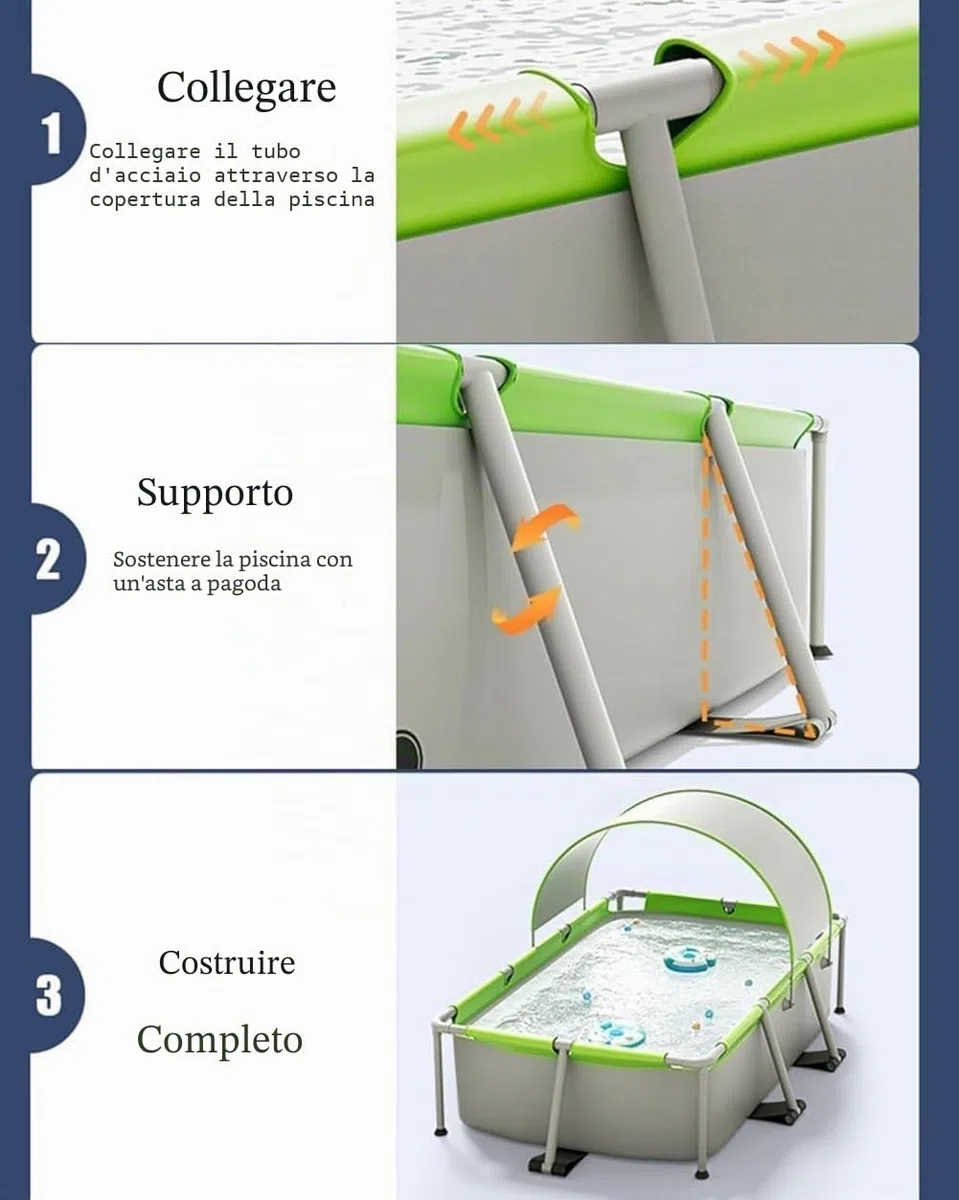 1

Collegare

Collegare il tubo d'acciaio attraverso la copertura della piscina

2

Supporto

Sostenere la piscina con un'asta a pagoda

3

Costruire

Completo