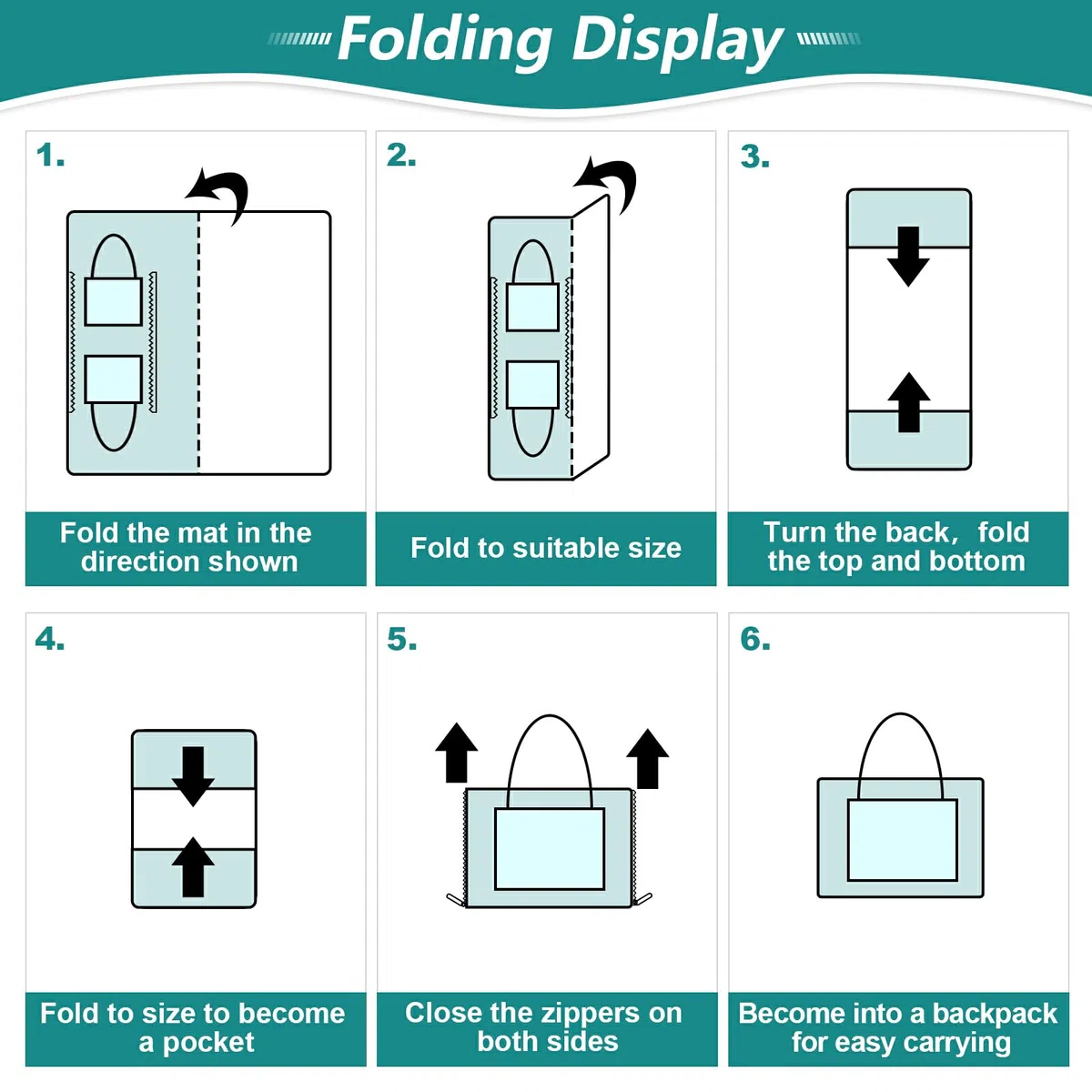 Folding Display

1.

Fold the mat in the direction shown

2.

Fold to suitable size

3.

Turn the back, fold the top and bottom

4.

Fold to size to become a pocket

5.

Close the zippers on both sides

6.

Become into a backpack for easy carrying