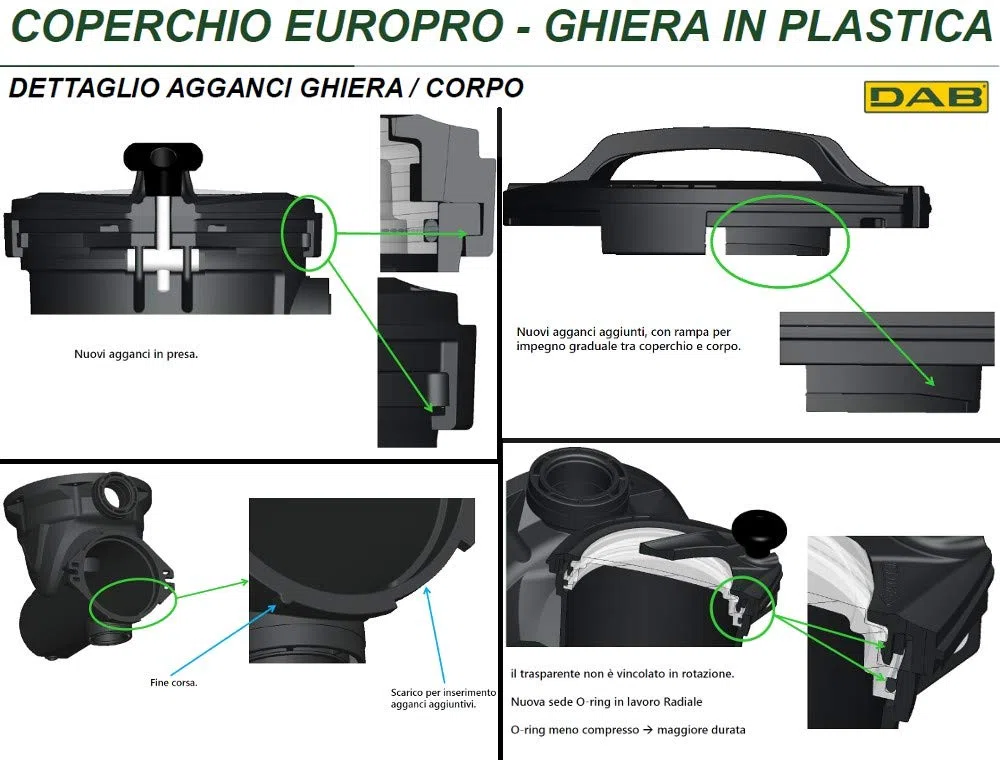 COPERCHIO EUROPRO - GHIERA IN PLASTICA

DETTAGLIO AGGANCI GHIERA / CORPO

DAB

Nuovi agganci in presa.

Nuovi agganci aggiunti, con rampa per impegno graduale tra coperchio e corpo.

Fine corsa.

Scarico per inserimento agganci aggiuntivi.

il trasparente non è vincolato in rotazione.

Nuova sede O-ring in lavoro Radiale

O-ring meno compresso → maggiore durata