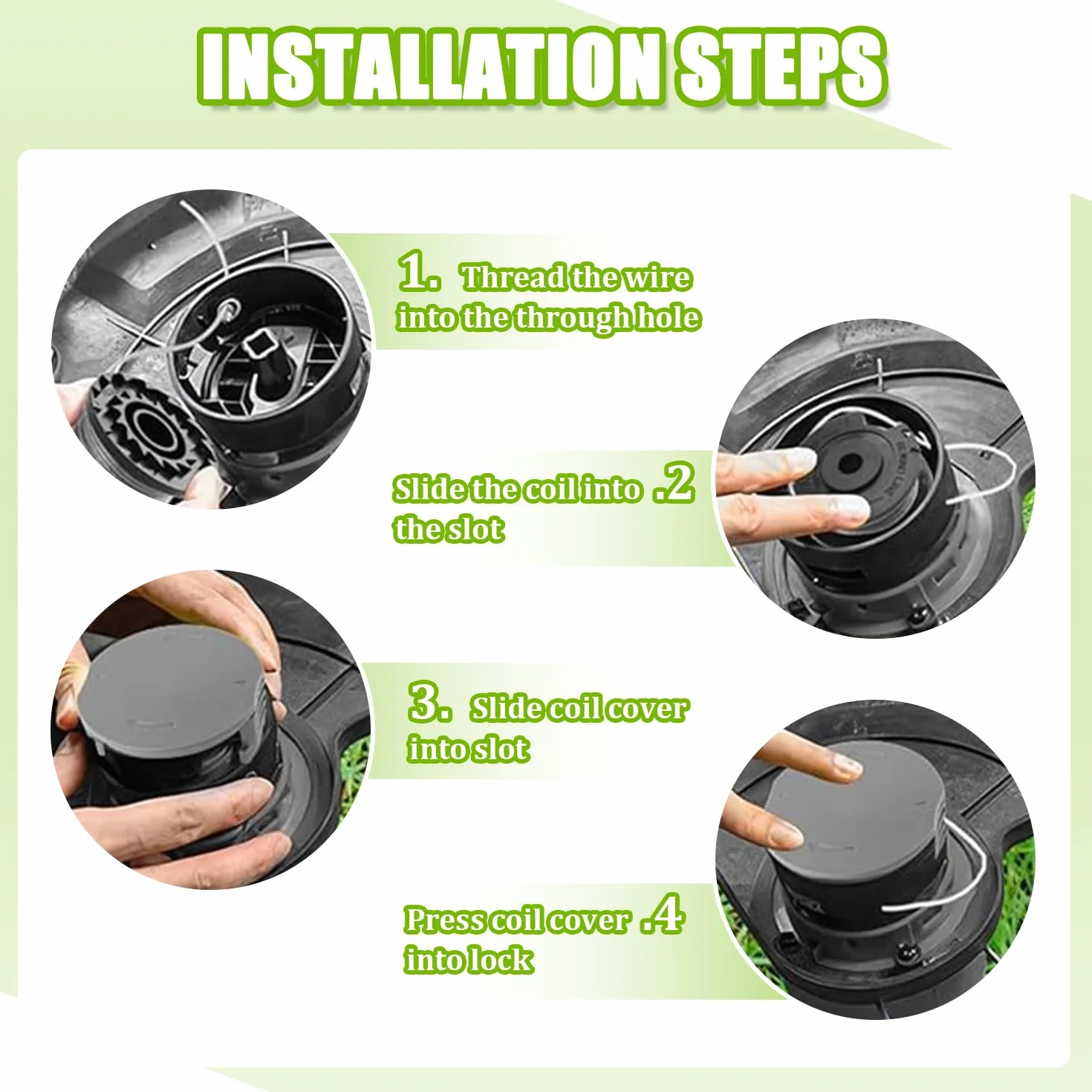 INSTALLATION STEPS

1. Thread the wire into the through hole

Slide the coil into .2 the slot

3. Slide coil cover into slot

Press coil cover .4 into lock