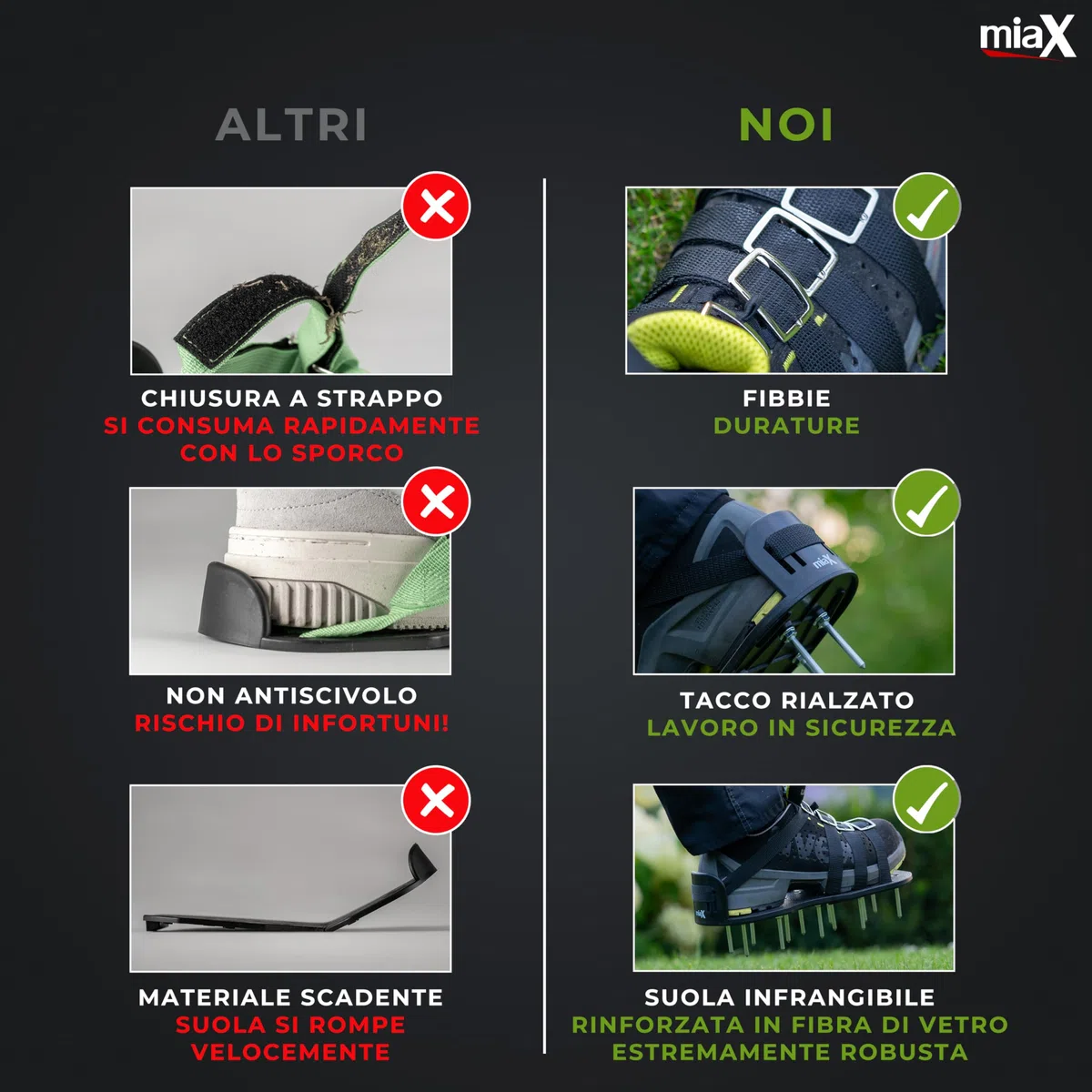 miaX

ALTRI

CHIUSURA A STRAPPO
SI CONSUMA RAPIDAMENTE CON LO SPORCO

NON ANTISCIVOLO
RISCHIO DI INFORTUNI!

MATERIALE SCADENTE
SUOLA SI ROMPE VELOCEMENTE

NOI

FIBBIE
DURATURE

miaX

TACCO RIALZATO
LAVORO IN SICUREZZA

miaX

SUOLA INFRANGIBILE
RINFORZATA IN FIBRA DI VETRO
ESTREMAMENTE ROBUSTA