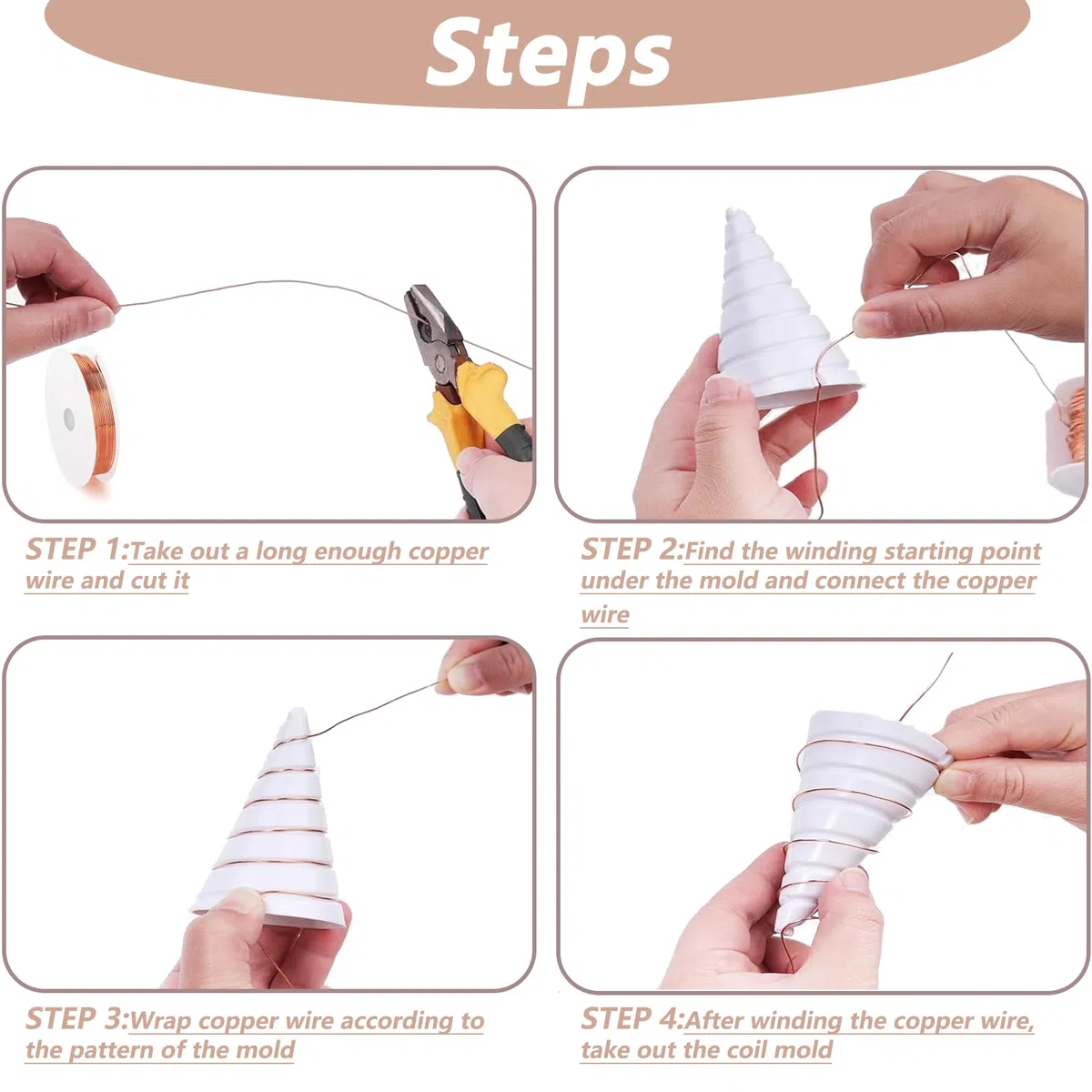 Steps

STEP 1:Take out a long enough copper wire and cut it

STEP 2:Find the winding starting point under the mold and connect the copper wire

STEP 3:Wrap copper wire according to the pattern of the mold

STEP 4:After winding the copper wire, take out the coil mold