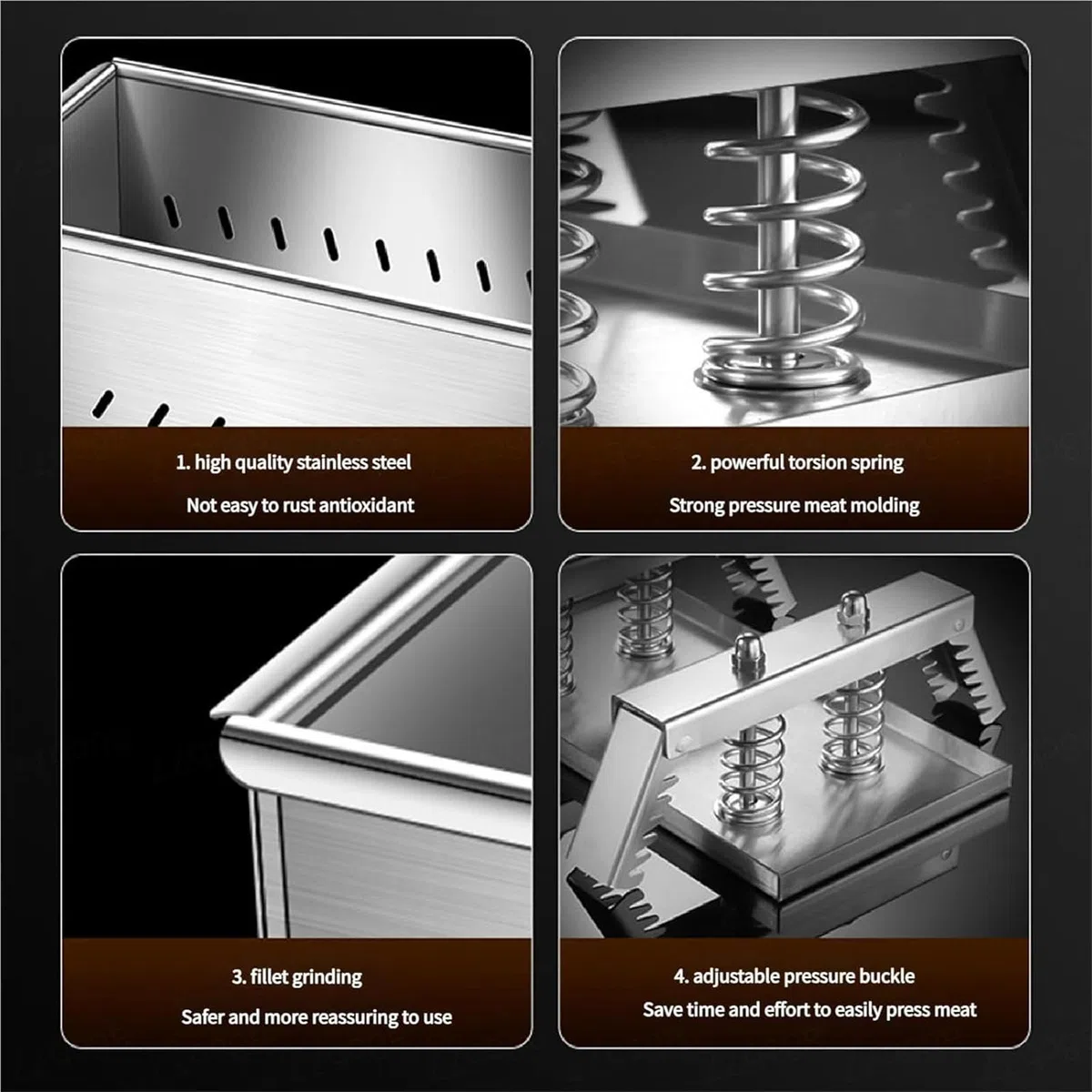 1. high quality stainless steel

Not easy to rust antioxidant

2. powerful torsion spring

Strong pressure meat molding

3. fillet grinding

Safer and more reassuring to use

4. adjustable pressure buckle

Save time and effort to easily press meat