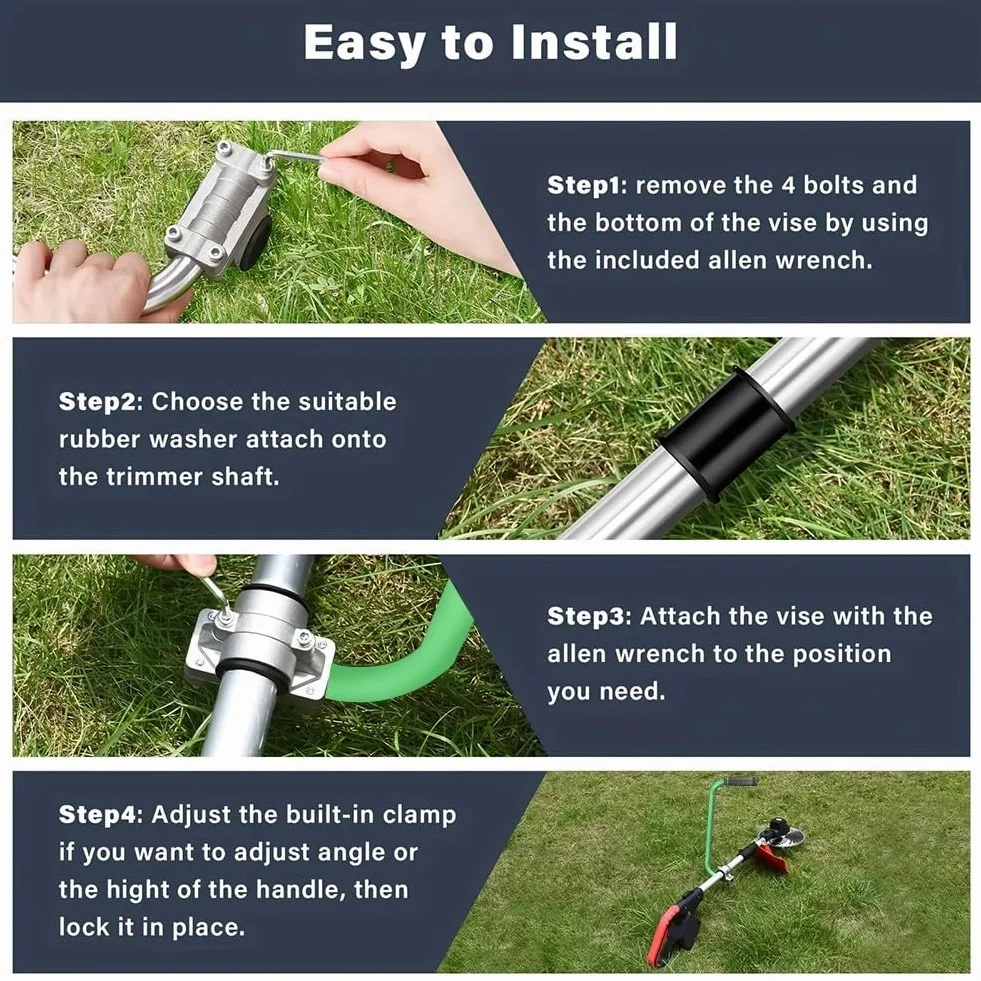 Easy to Install

Step1: remove the 4 bolts and the bottom of the vise by using the included allen wrench.

Step2: Choose the suitable rubber washer attach onto the trimmer shaft.

Step3: Attach the vise with the allen wrench to the position you need.

Step4: Adjust the built-in clamp if you want to adjust angle or the hight of the handle, then lock it in place.