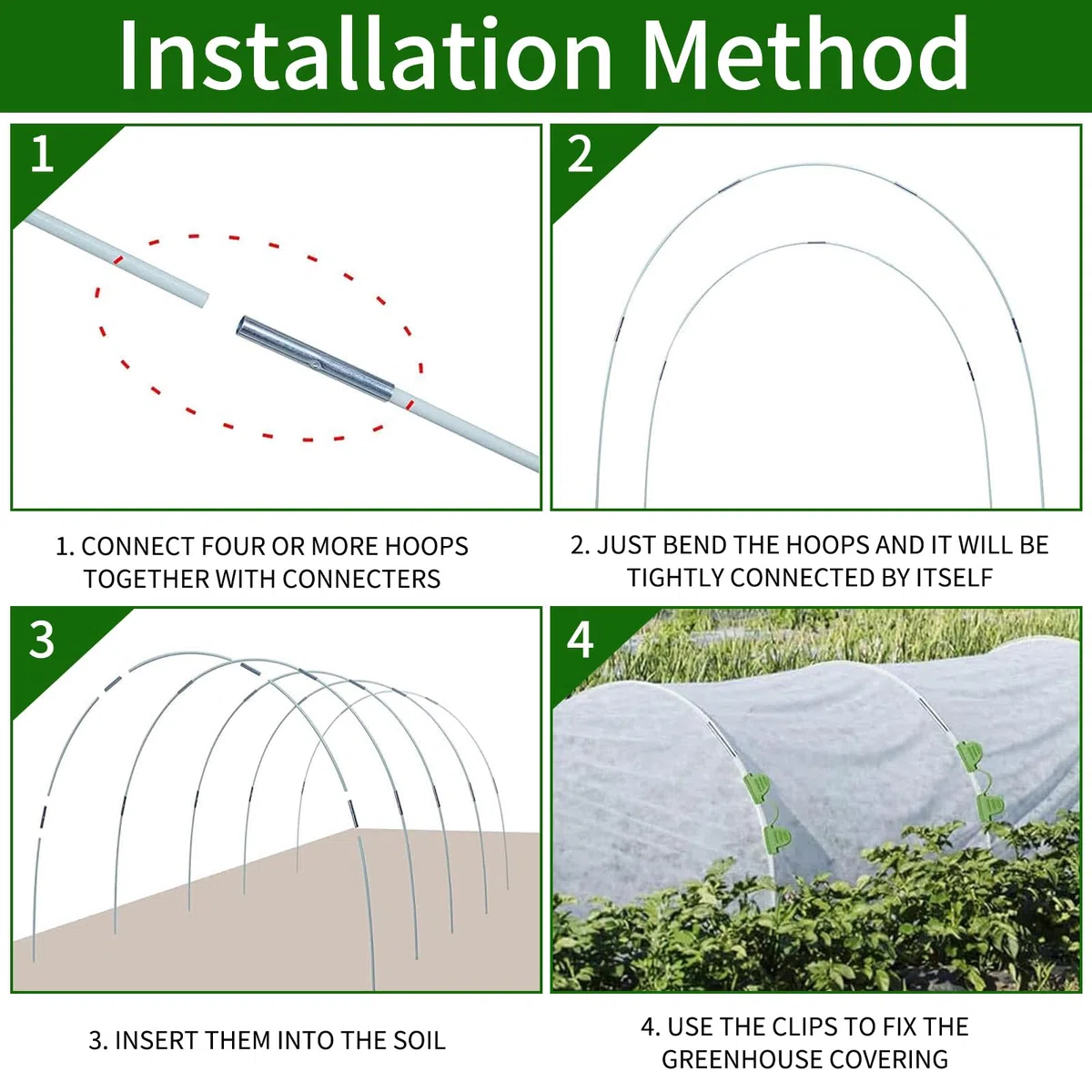 Installation Method

1

1. CONNECT FOUR OR MORE HOOPS TOGETHER WITH CONNECTERS

2

2. JUST BEND THE HOOPS AND IT WILL BE TIGHTLY CONNECTED BY ITSELF

3

3. INSERT THEM INTO THE SOIL

4

4. USE THE CLIPS TO FIX THE GREENHOUSE COVERING