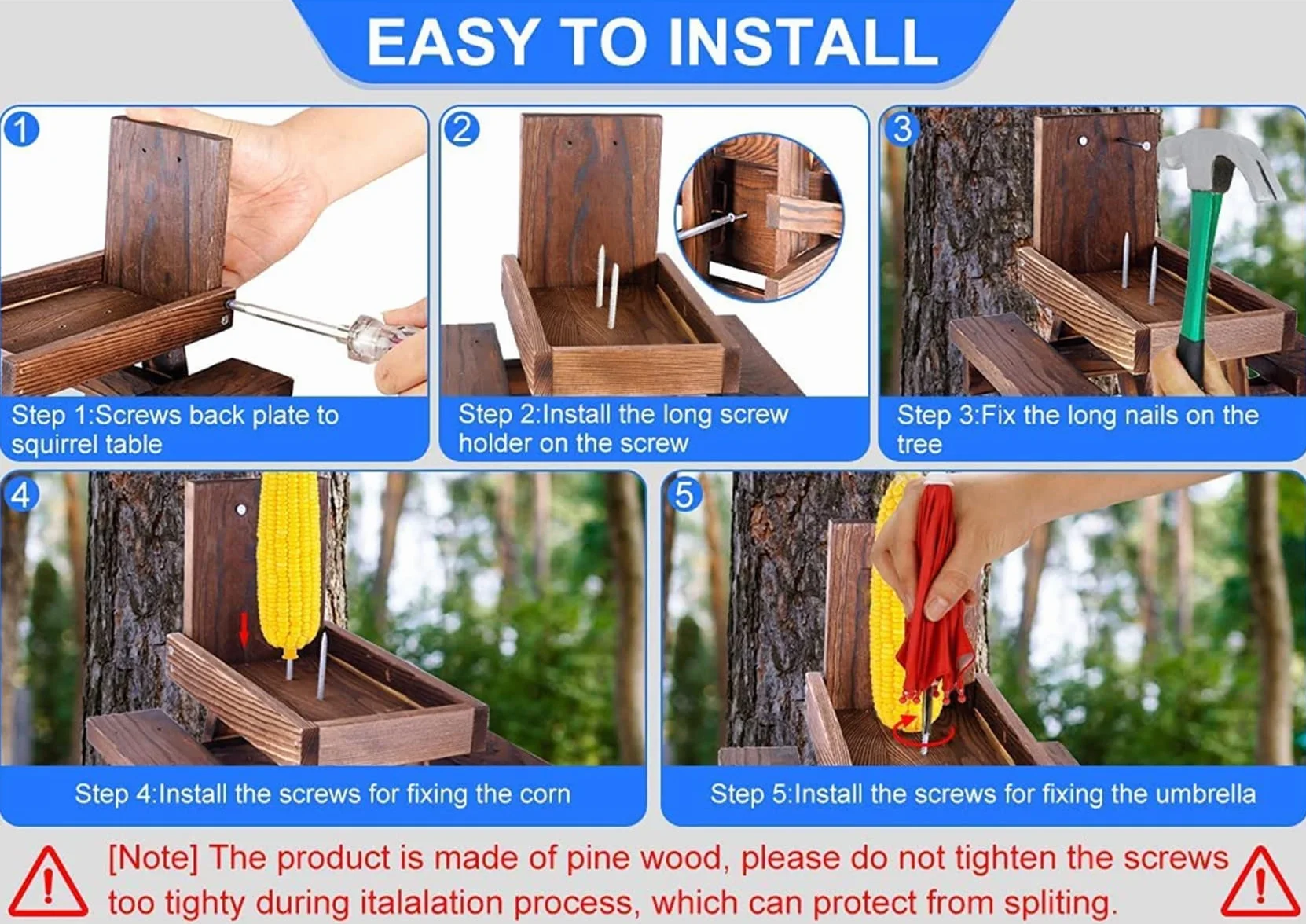 EASY TO INSTALL

1

Step 1:Screws back plate to squirrel table

2

Step 2:Install the long screw holder on the screw

3

Step 3:Fix the long nails on the tree

4

Step 4:Install the screws for fixing the corn

5

Step 5:Install the screws for fixing the umbrella

[Note] The product is made of pine wood, please do not tighten the screws too tighty during italalation process, which can protect from spliting.