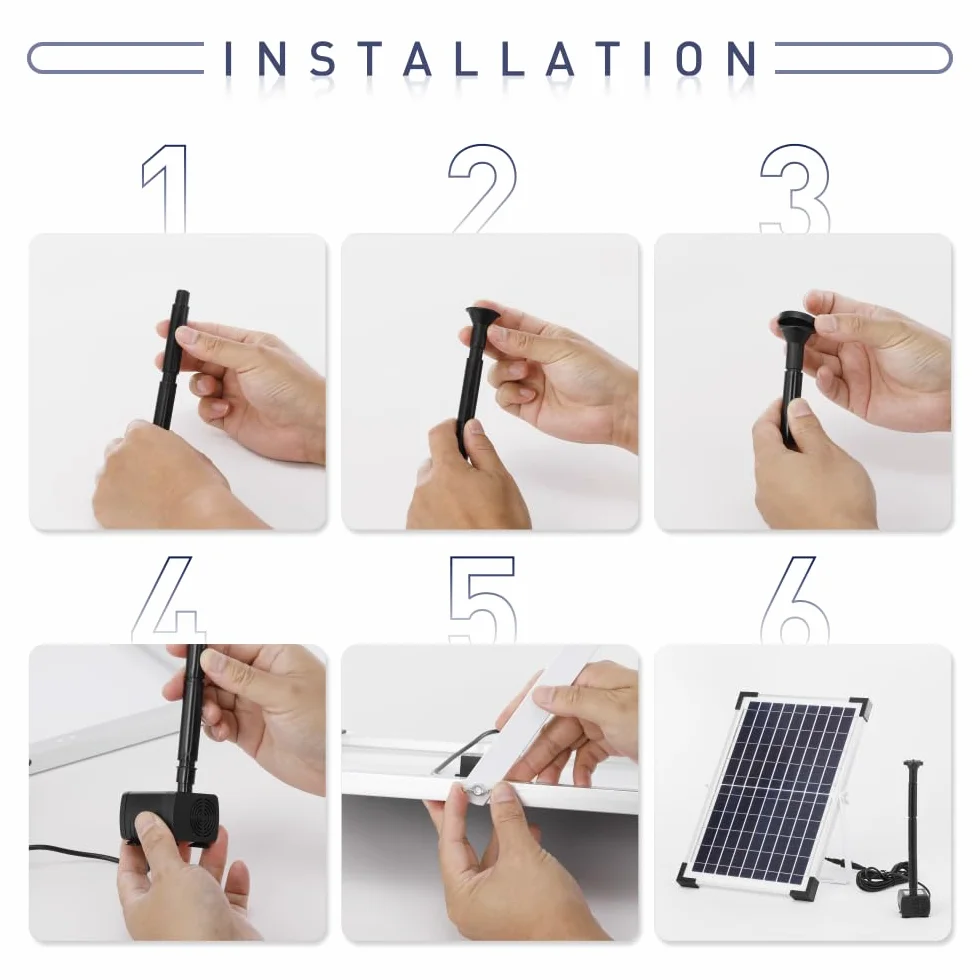 INSTALLATION

1

2

3

4

5

6