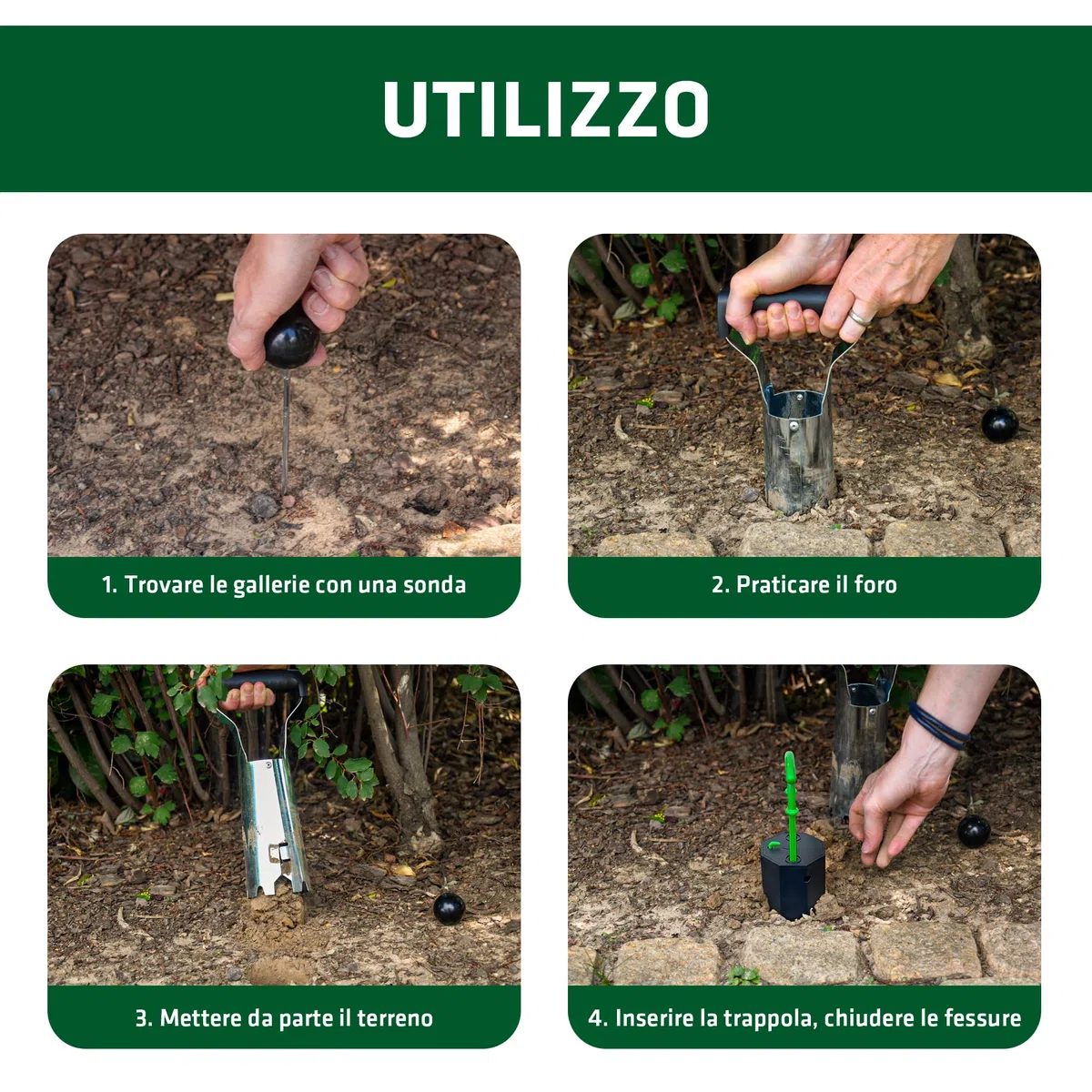 UTILIZZO

1. Trovare le gallerie con una sonda

2. Praticare il foro

3. Mettere da parte il terreno

4. Inserire la trappola, chiudere le fessure