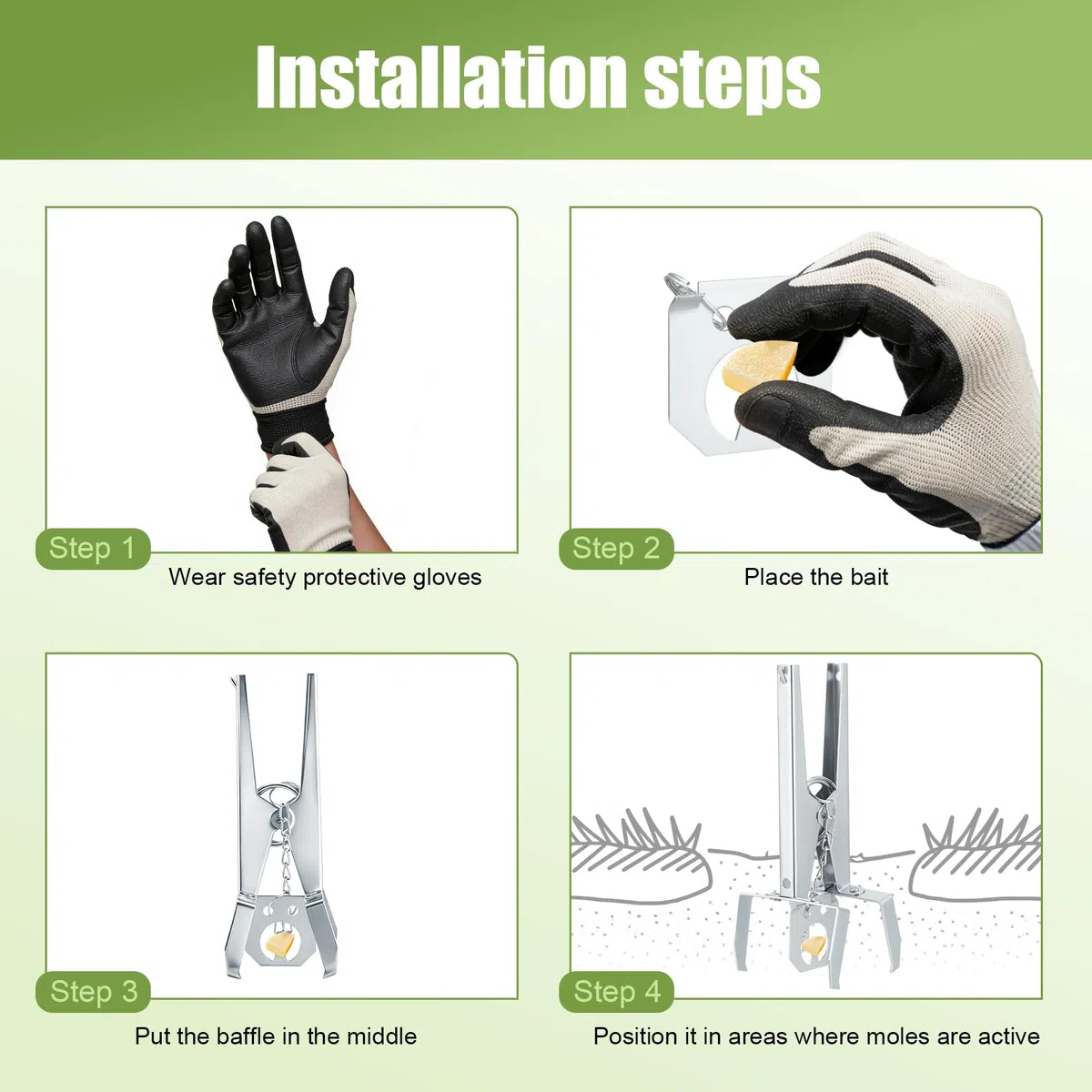 Installation steps

Step 1
Wear safety protective gloves

Step 2
Place the bait

Step 3
Put the baffle in the middle

Step 4
Position it in areas where moles are active