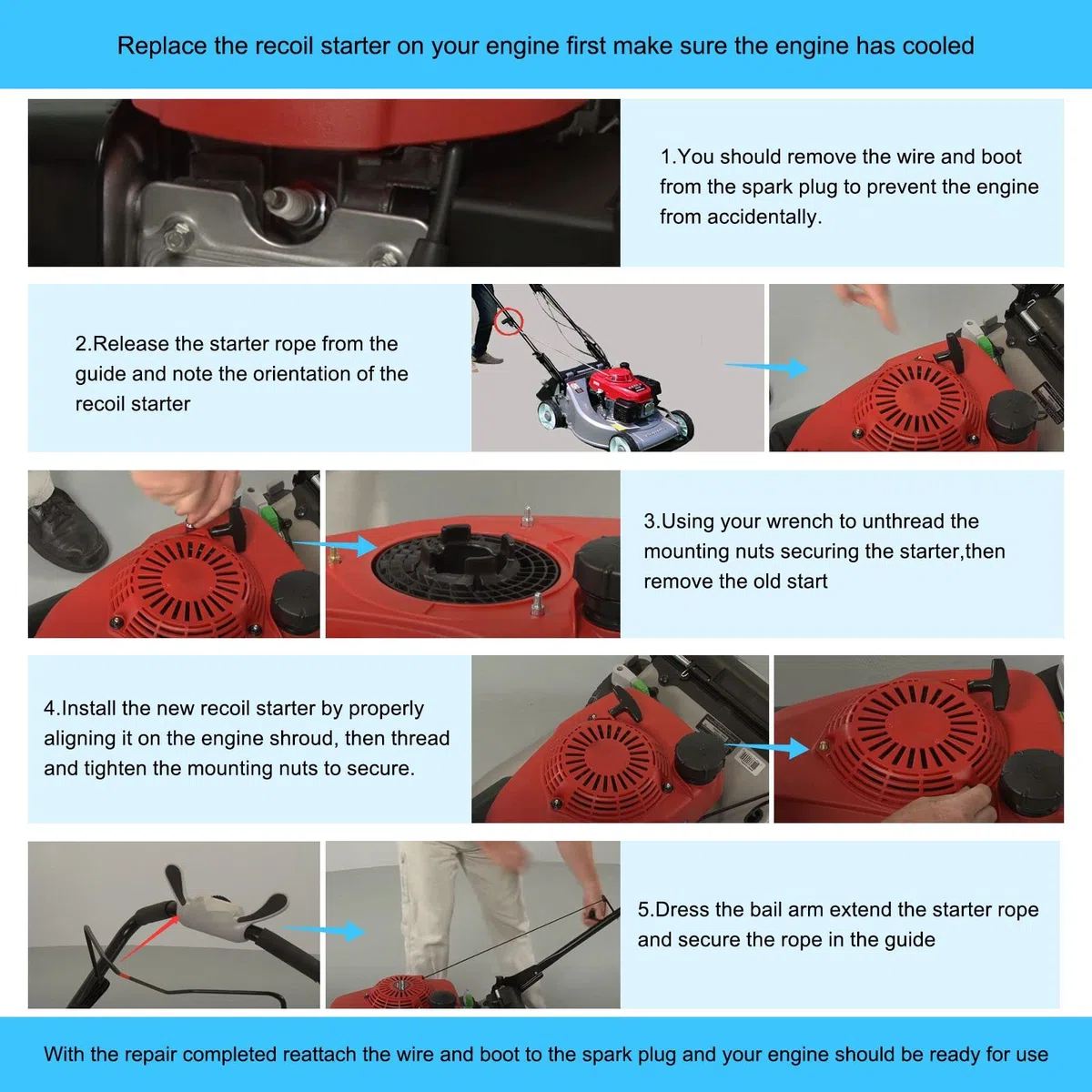 Replace the recoil starter on your engine first make sure the engine has cooled

1.You should remove the wire and boot from the spark plug to prevent the engine from accidentally.

2.Release the starter rope from the guide and note the orientation of the recoil starter

3.Using your wrench to unthread the mounting nuts securing the starter,then remove the old start

4.Install the new recoil starter by properly aligning it on the engine shroud, then thread and tighten the mounting nuts to secure.

5.Dress the bail arm extend the starter rope and secure the rope in the guide

With the repair completed reattach the wire and boot to the spark plug and your engine should be ready for use