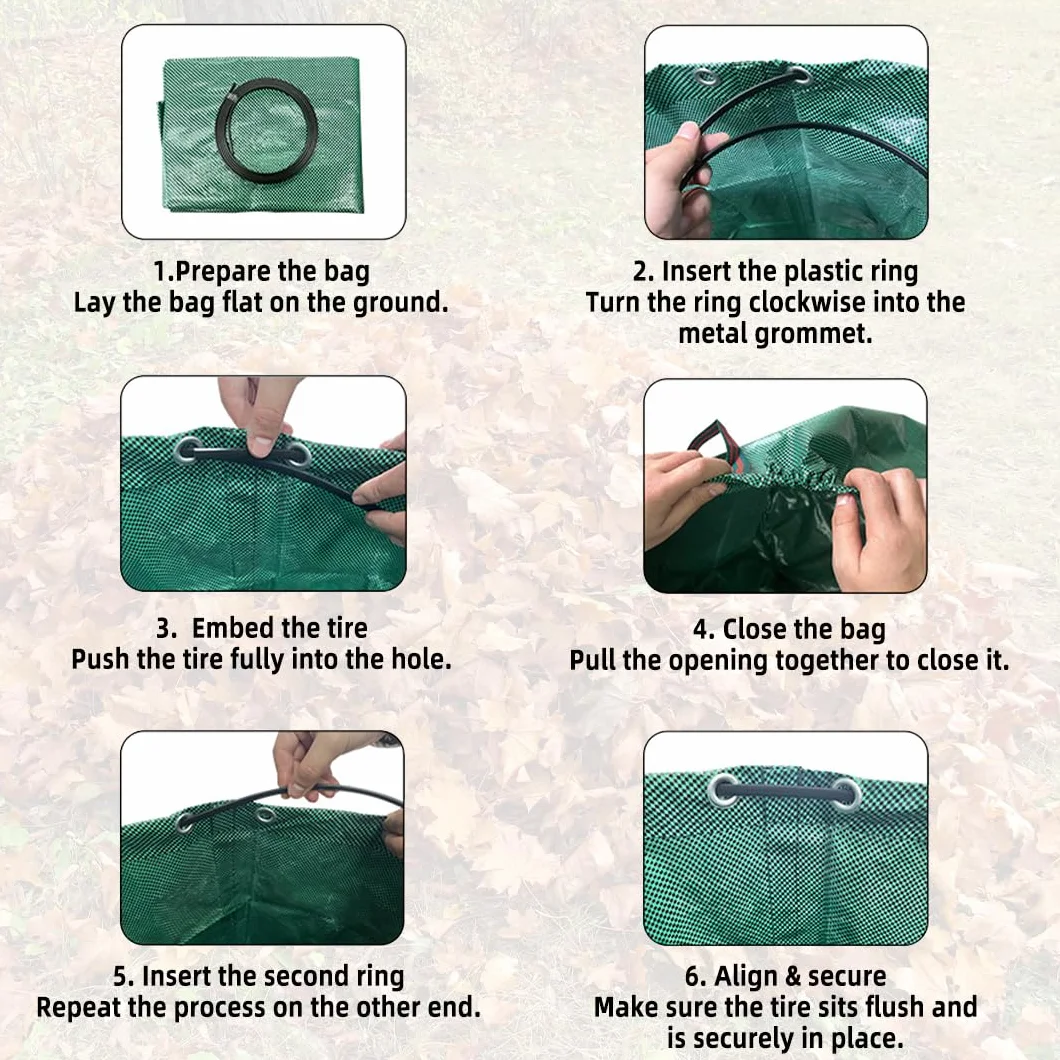 1.Prepare the bag
Lay the bag flat on the ground.

2. Insert the plastic ring
Turn the ring clockwise into the metal grommet.

3. Embed the tire
Push the tire fully into the hole.

4. Close the bag
Pull the opening together to close it.

5. Insert the second ring
Repeat the process on the other end.

6. Align & secure
Make sure the tire sits flush and is securely in place.