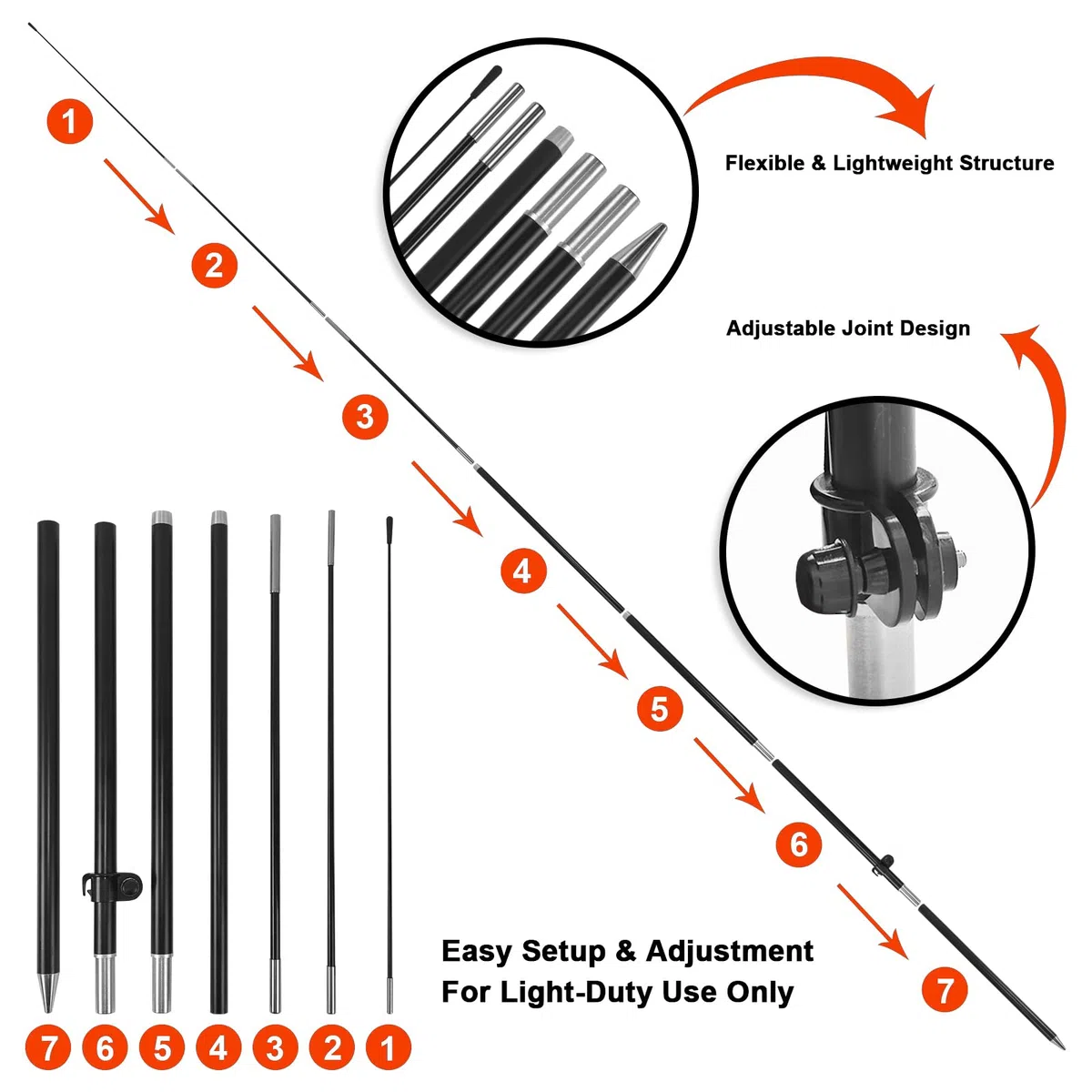 1
2
3
4
5
6
7

Flexible & Lightweight Structure

Adjustable Joint Design

Easy Setup & Adjustment
For Light-Duty Use Only

7 6 5 4 3 2 1