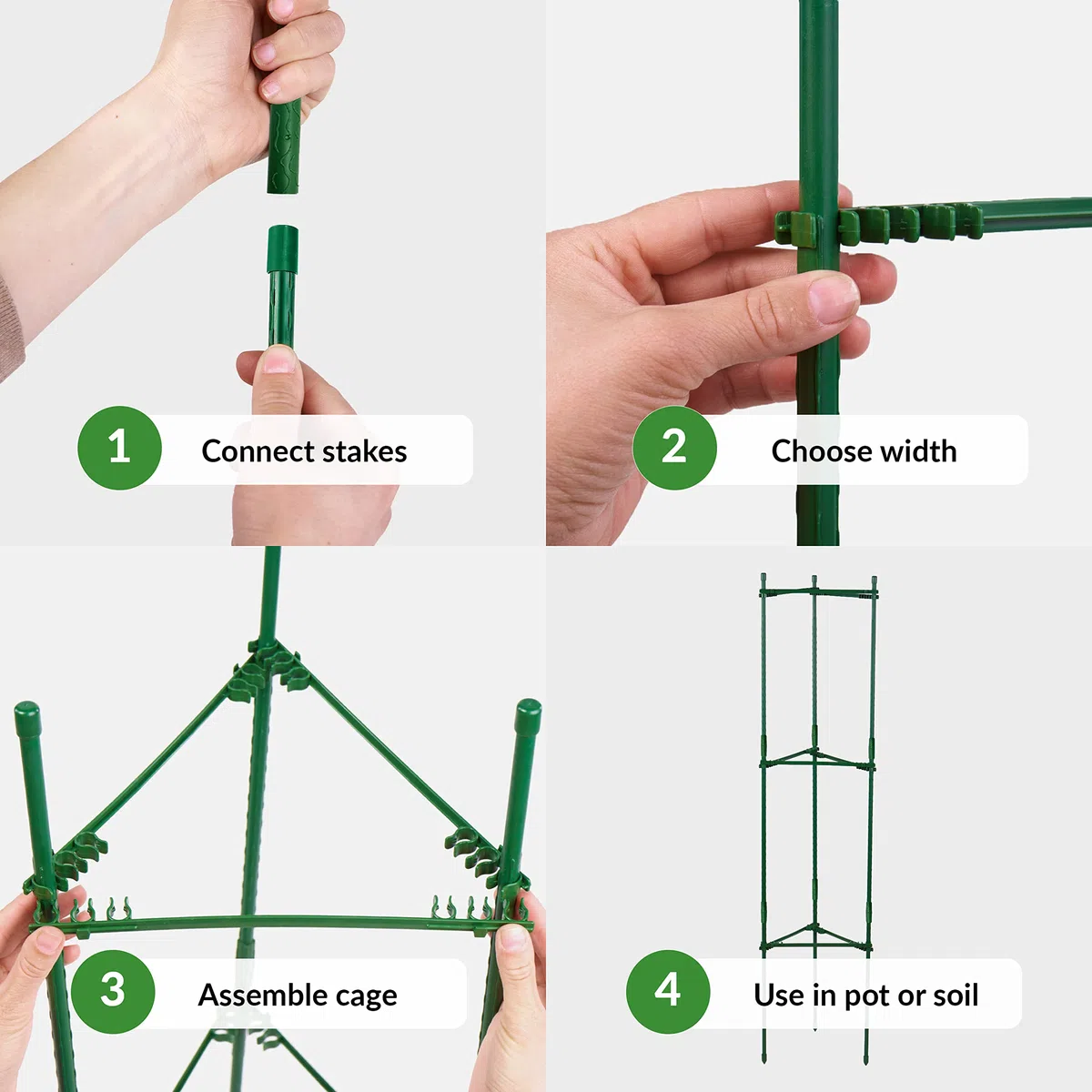 1 Connect stakes

2 Choose width

3 Assemble cage

4 Use in pot or soil