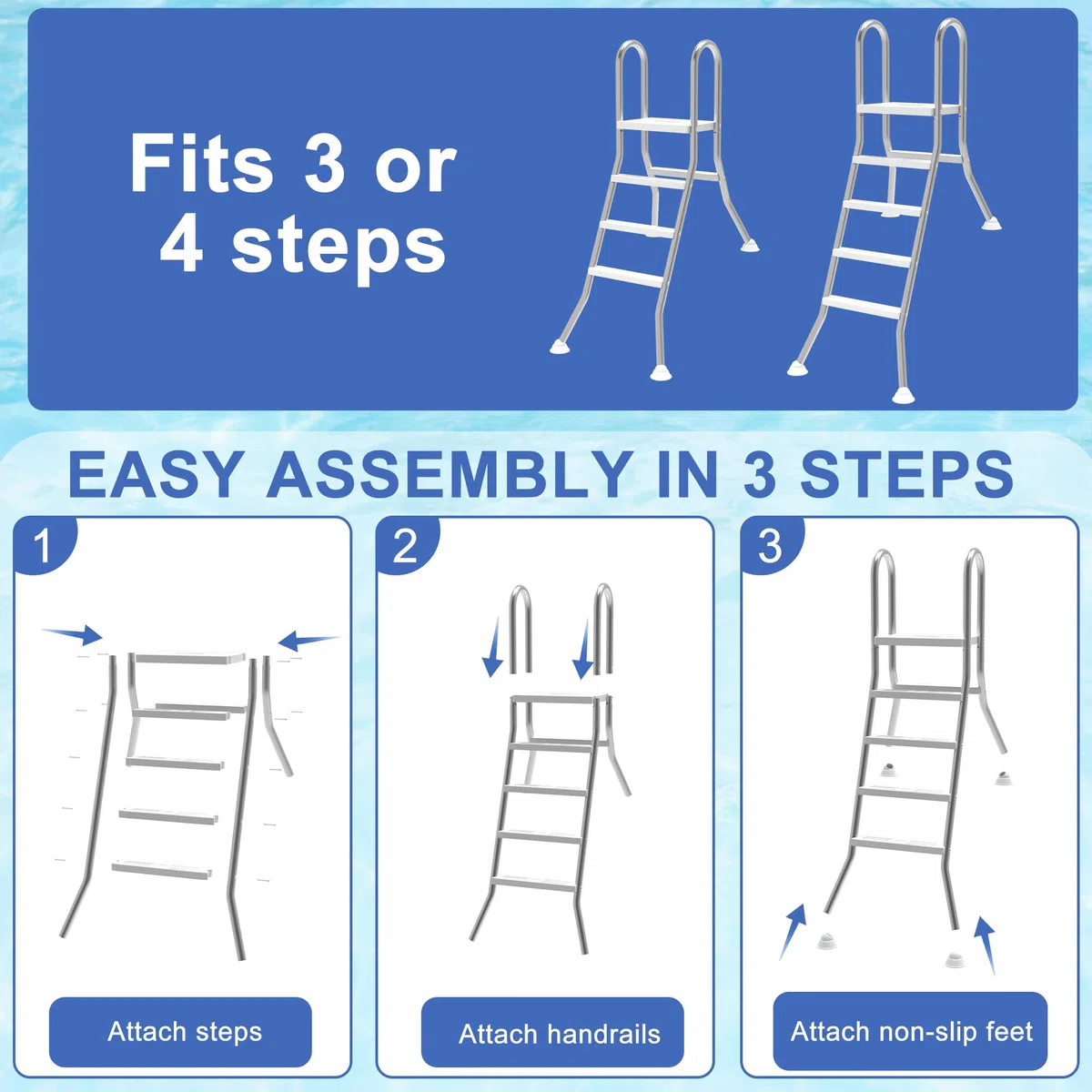 Fits 3 or 4 steps

EASY ASSEMBLY IN 3 STEPS

1

Attach steps

2

Attach handrails

3

Attach non-slip feet